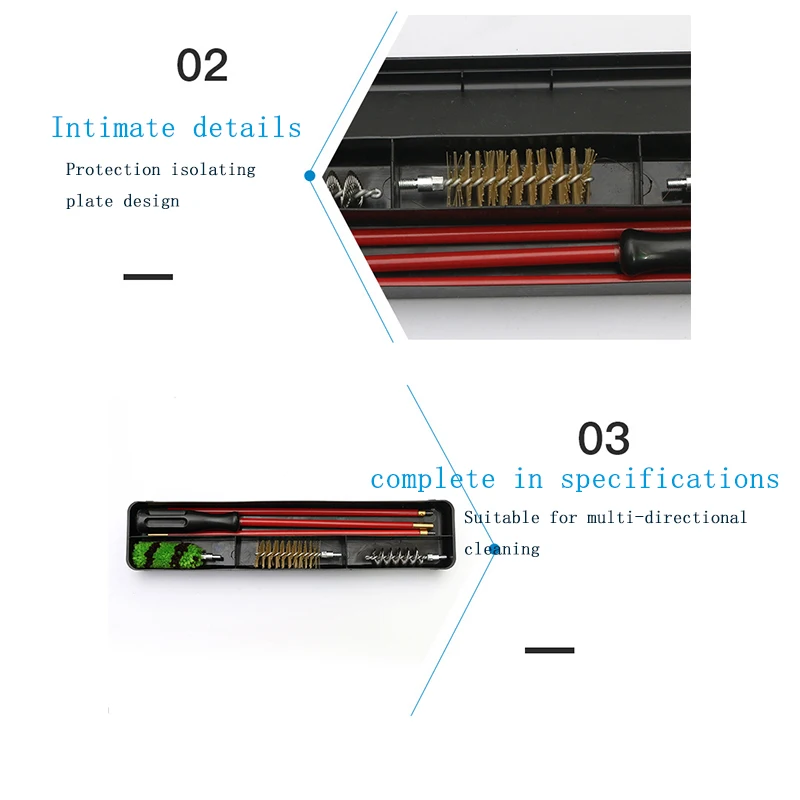 02

Intimate details

Protection isolating plate design

03

complete in specifications

Suitable for multi-directional cleaning