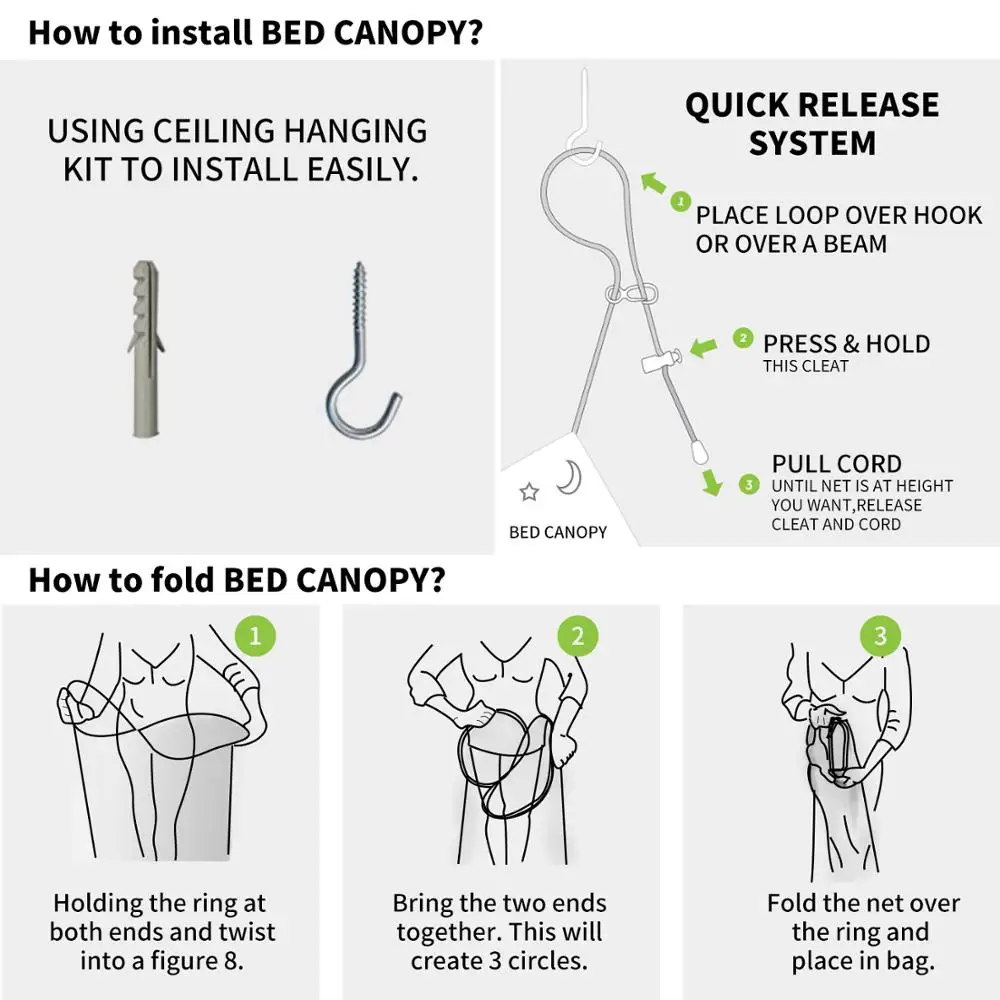 How to install BED CANOPY?

USING CEILING HANGING KIT TO INSTALL EASILY.

QUICK RELEASE SYSTEM

1 PLACE LOOP OVER HOOK OR OVER A BEAM

2 PRESS & HOLD THIS CLEAT

3 PULL CORD UNTIL NET IS AT HEIGHT YOU WANT,RELEASE CLEAT AND CORD

BED CANOPY

How to fold BED CANOPY?

1

Holding the ring at both ends and twist into a figure 8.

2

Bring the two ends together. This will create 3 circles.

3

Fold the net over the ring and place in bag.