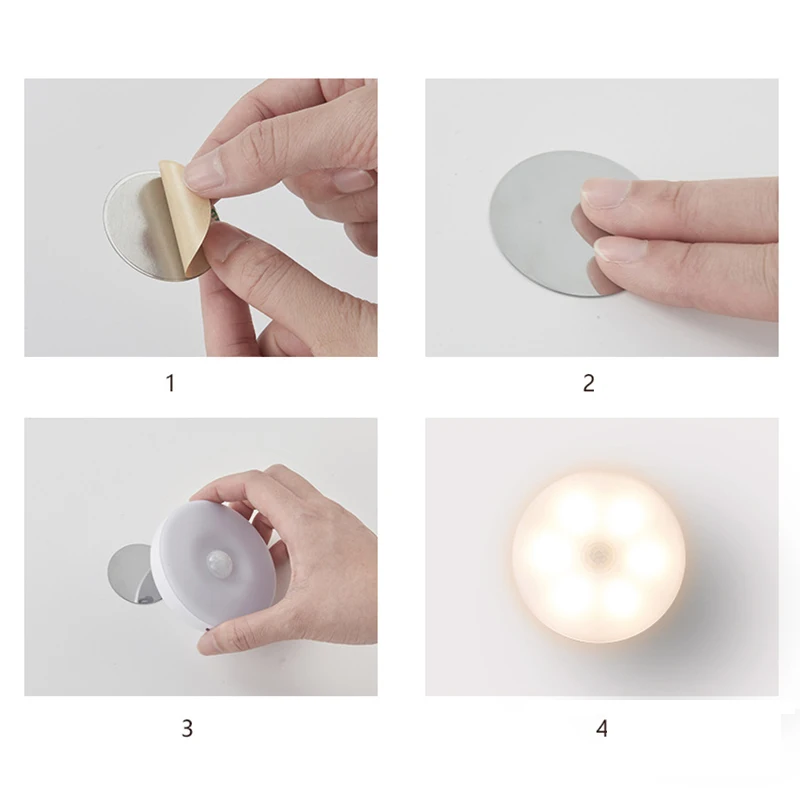 1

2

3

4