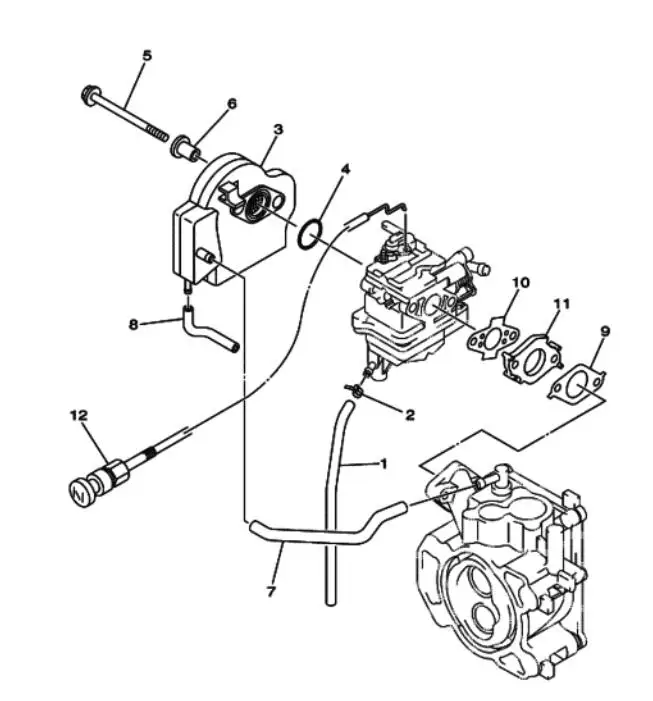 5
6
3
4
10
11
9
8
2
12
1
7