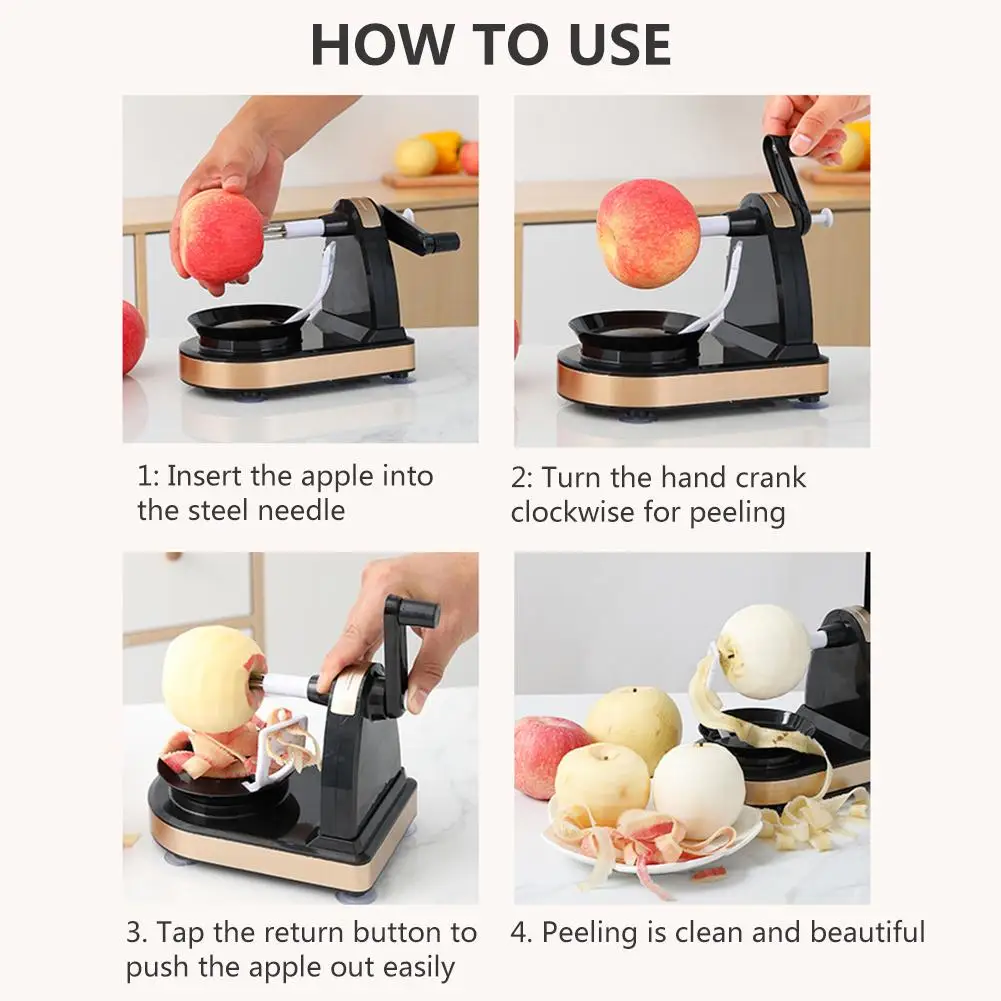 HOW TO USE

1: Insert the apple into the steel needle

2: Turn the hand crank clockwise for peeling

3. Tap the return button to push the apple out easily

4. Peeling is clean and beautiful