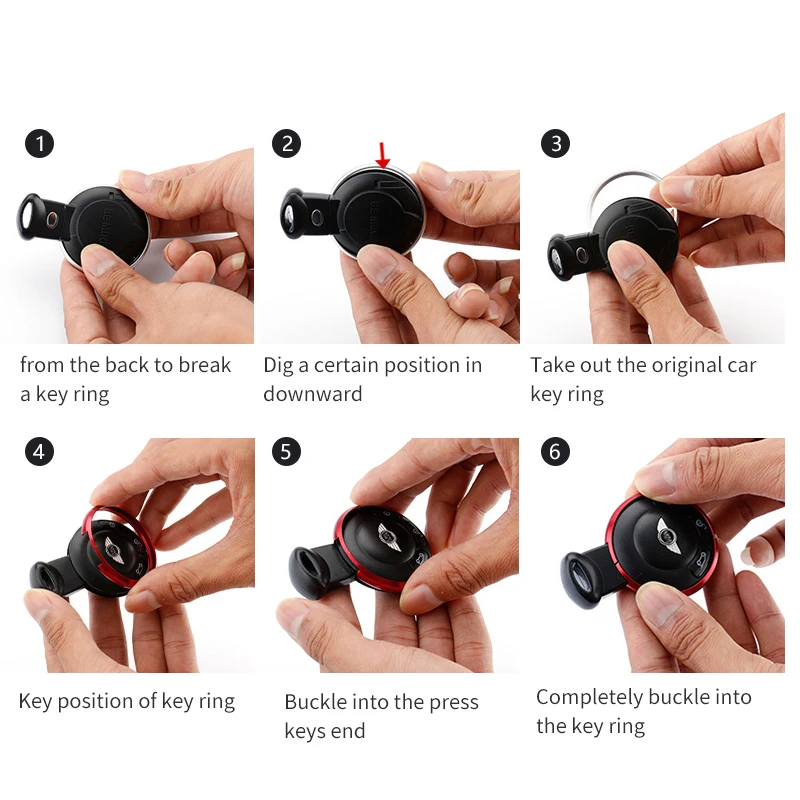 1

from the back to break a key ring

2

Dig a certain position in downward

3

Take out the original car key ring

4

Key position of key ring

5

Buckle into the press keys end

6

Completely buckle into the key ring