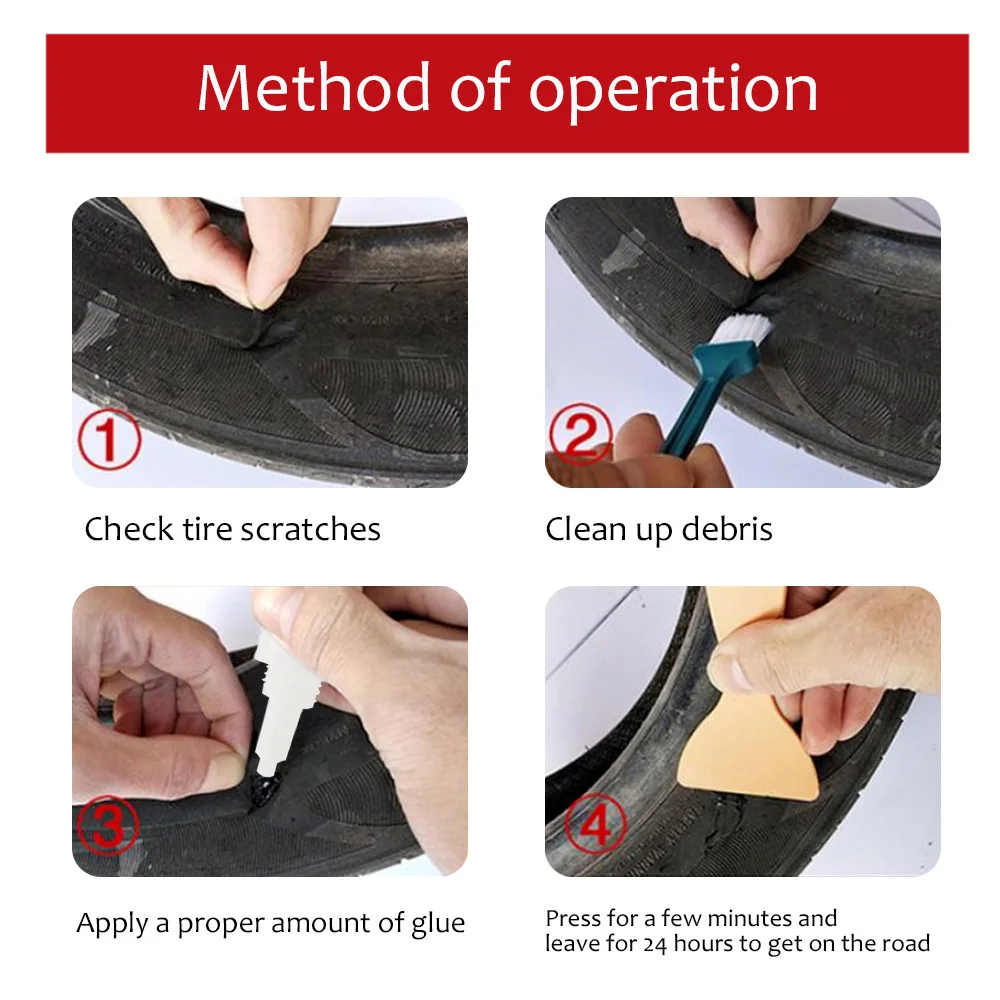 Method of operation

①

Check tire scratches

②

Clean up debris

③

Apply a proper amount of glue

④

Press for a few minutes and leave for 24 hours to get on the road