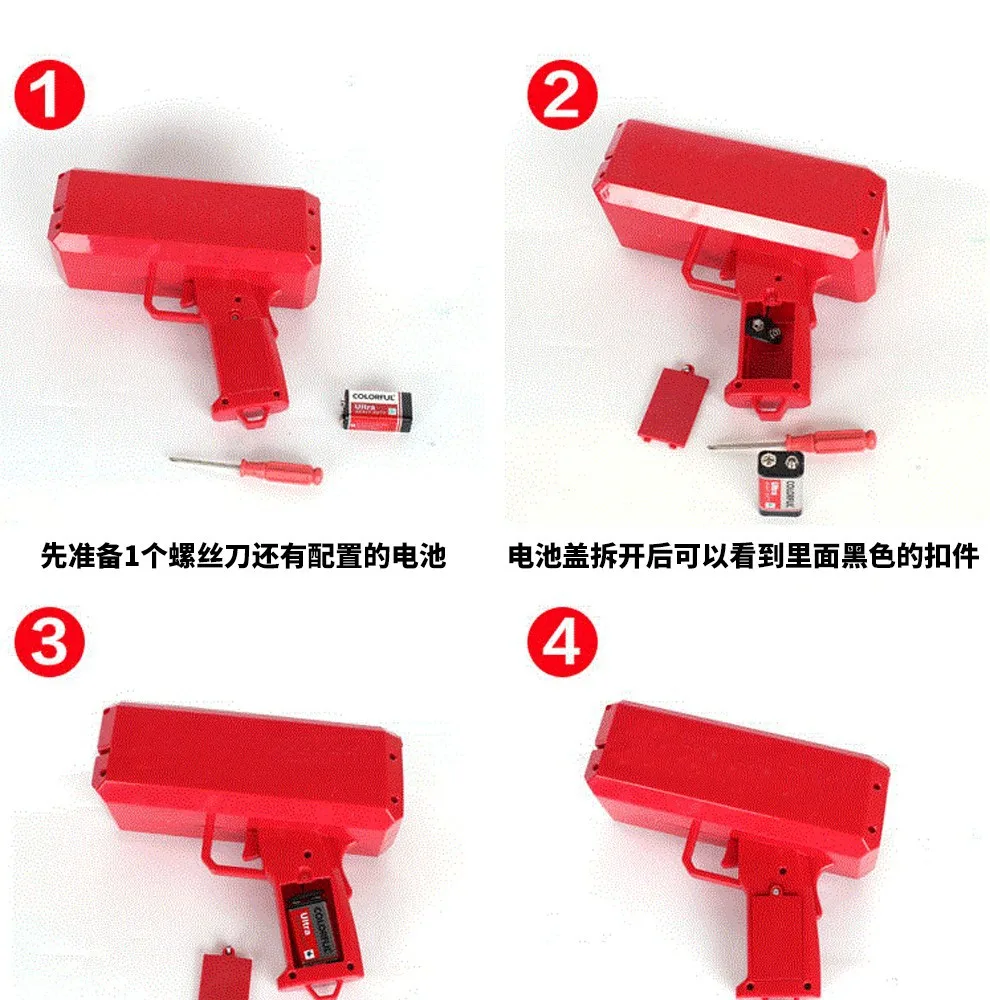 1

COLORFUL Ultra

先准备1个螺丝刀还有配置的电池

2

COLORFUL Ultra

电池盖拆开后可以看到里面黑色的扣件

3

COLORFUL Ultra

4