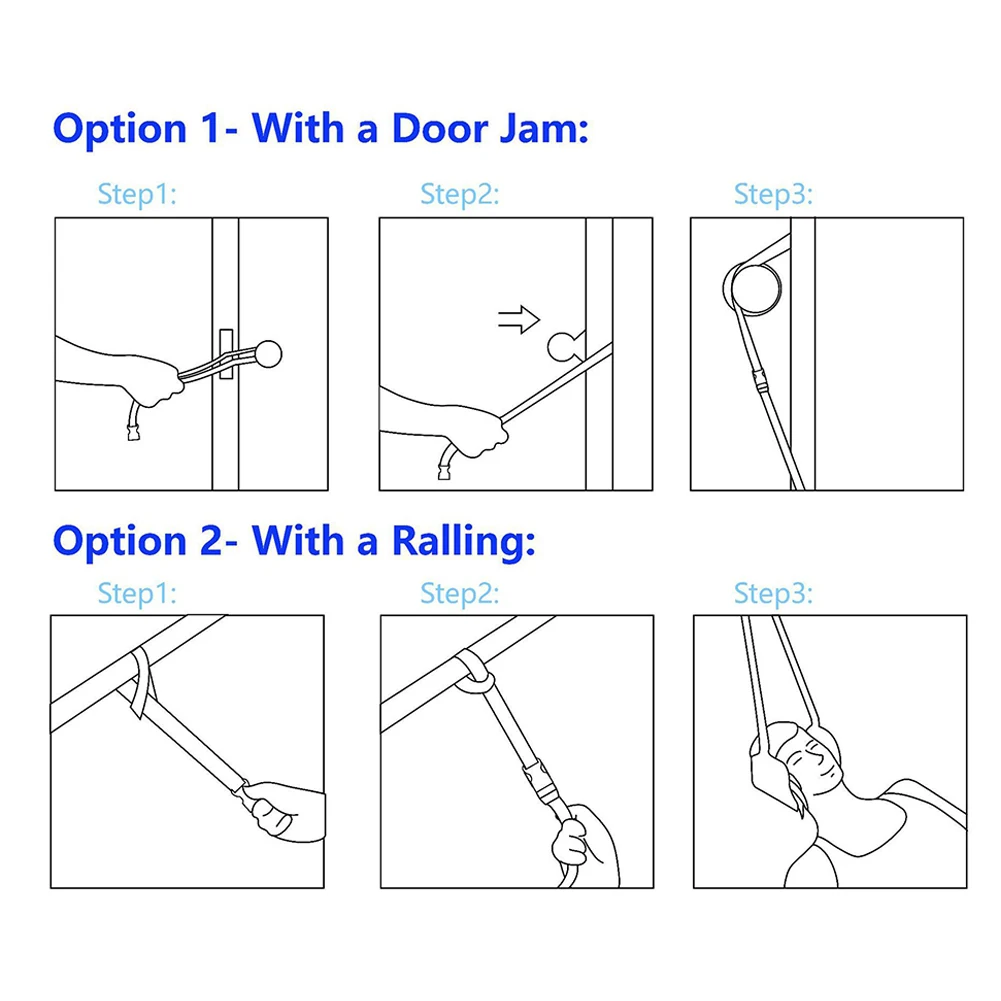 Option 1- With a Door Jam:

Step1:

Step2:

Step3:

Option 2- With a Ralling:

Step1:

Step2:

Step3: