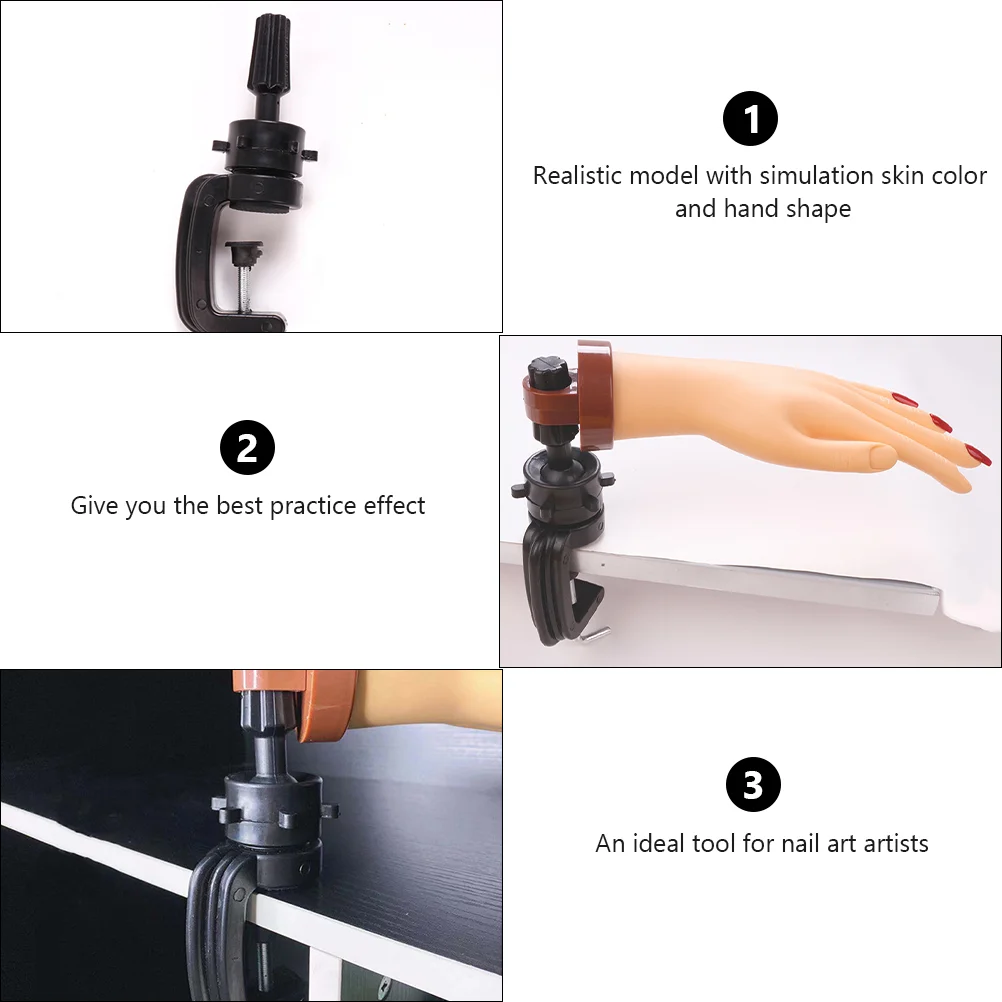 1

Realistic model with simulation skin color and hand shape

2

Give you the best practice effect

3

An ideal tool for nail art artists