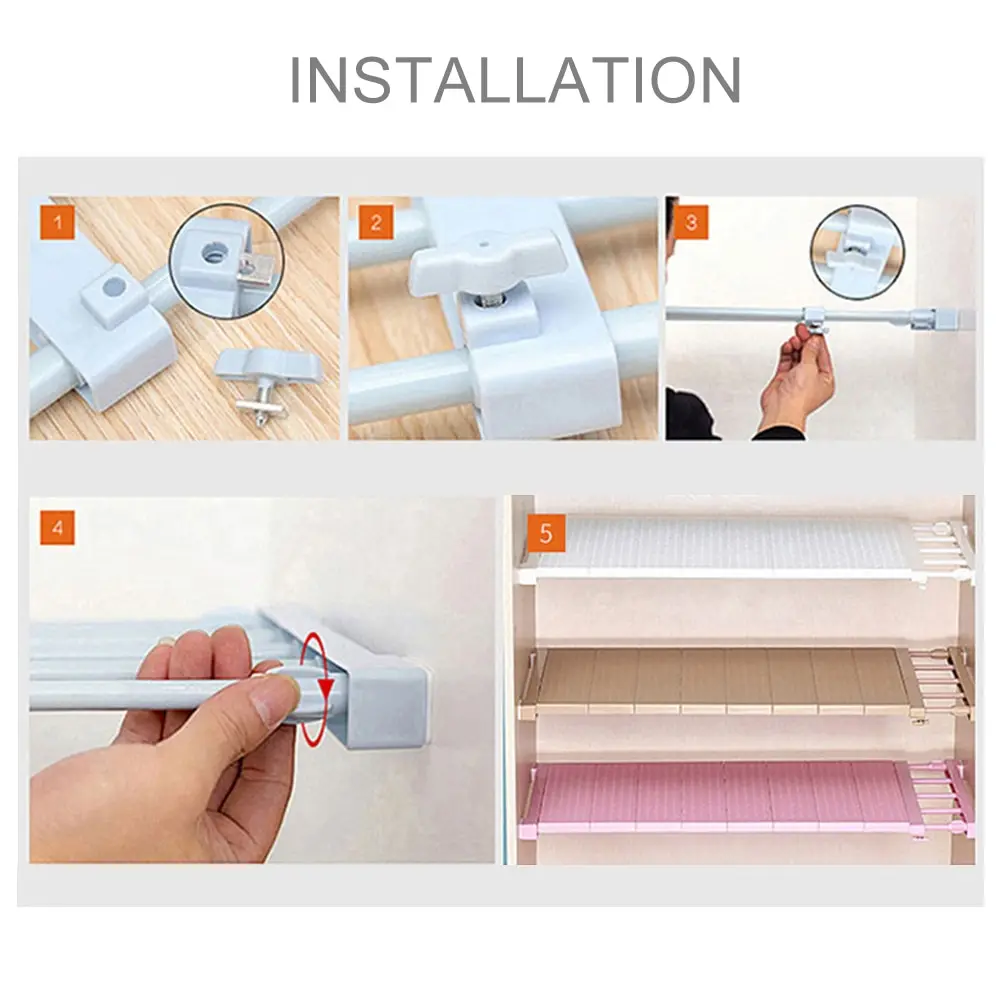 INSTALLATION

1

2

3

4

5