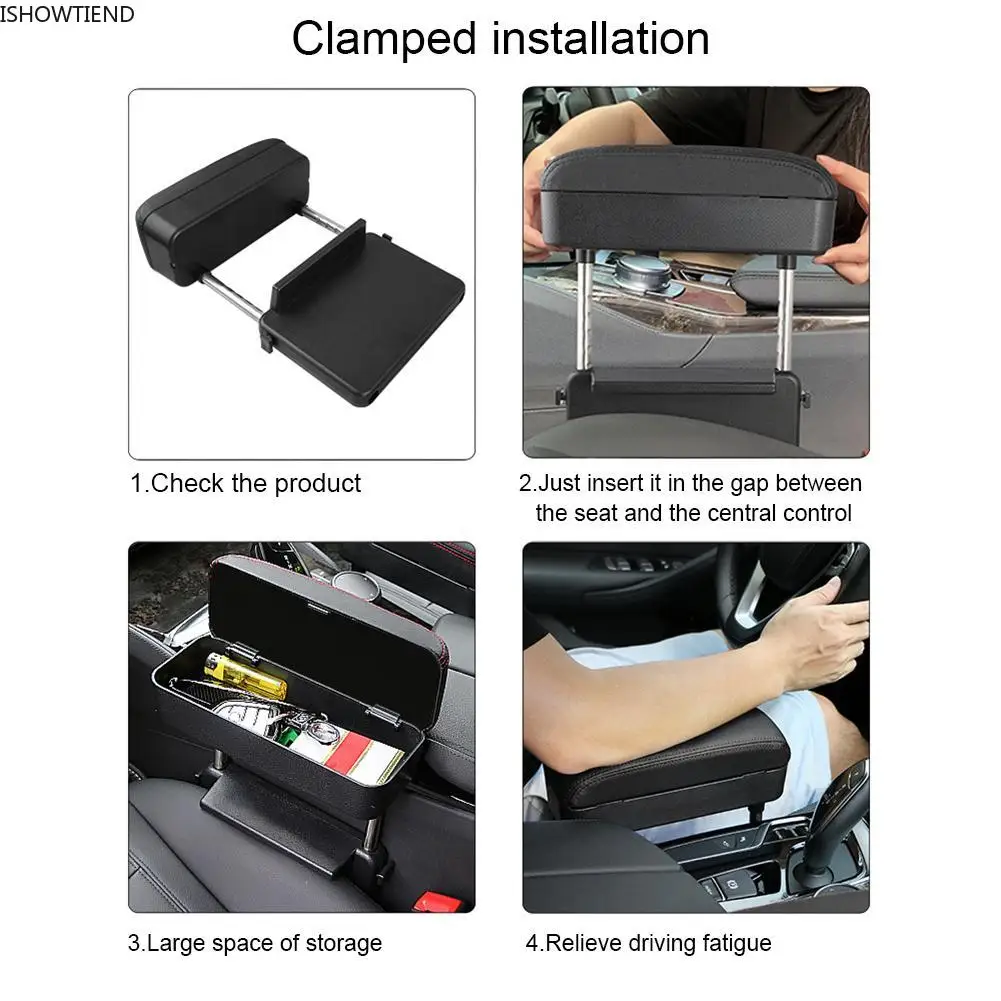 ISHOWTIEND

Clamped installation

1.Check the product

2.Just insert it in the gap between the seat and the central control

3.Large space of storage

4.Relieve driving fatigue