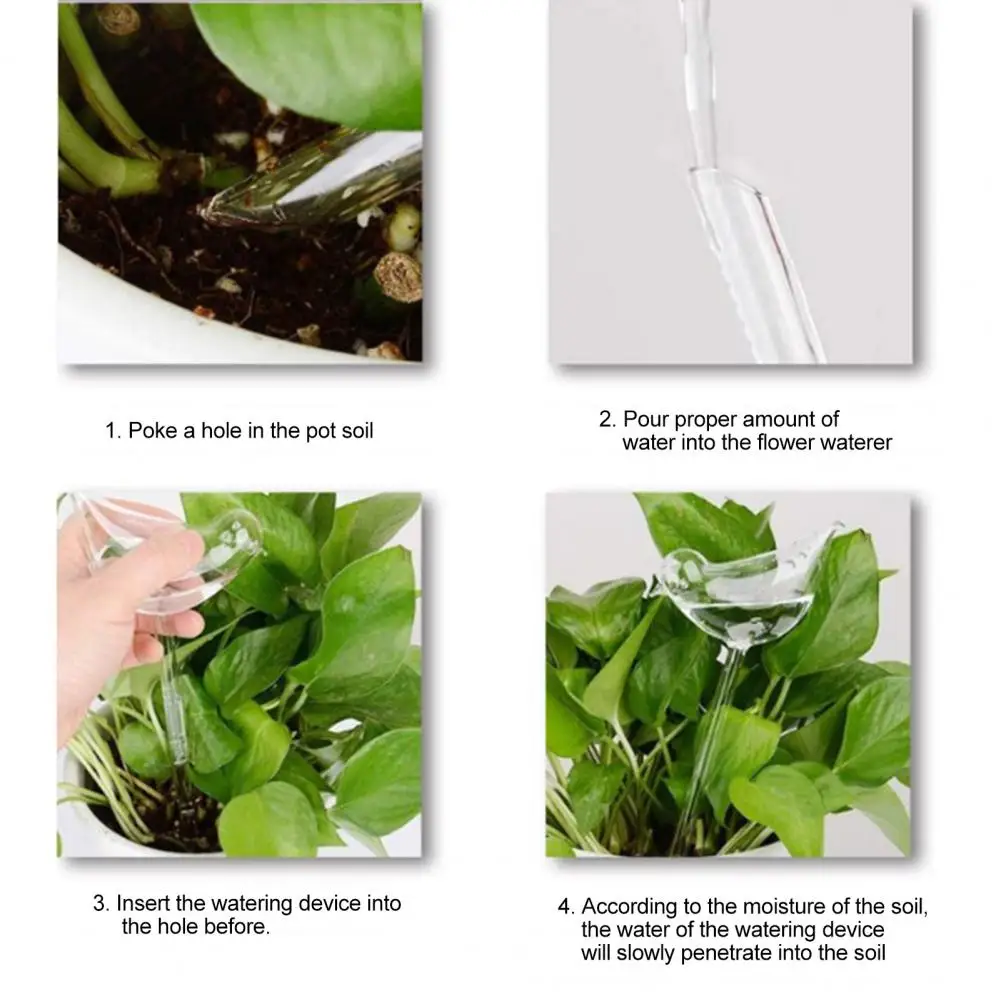 1. Poke a hole in the pot soil

2. Pour proper amount of water into the flower waterer

3. Insert the watering device into the hole before.

4. According to the moisture of the soil, the water of the watering device will slowly penetrate into the soil