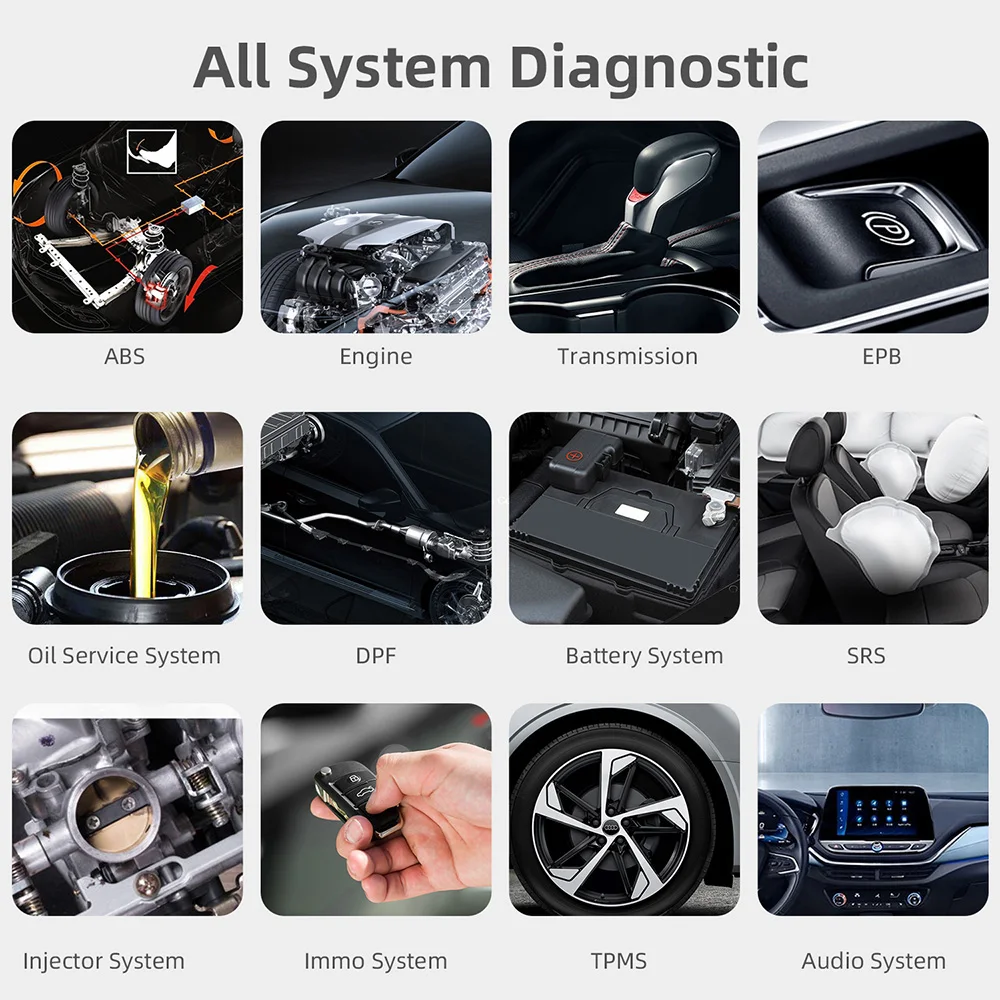 All System Diagnostic

ABS

Engine

Transmission

EPB

Oil Service System

DPF

Battery System

SRS

Injector System

Immo System

TPMS

Audio System