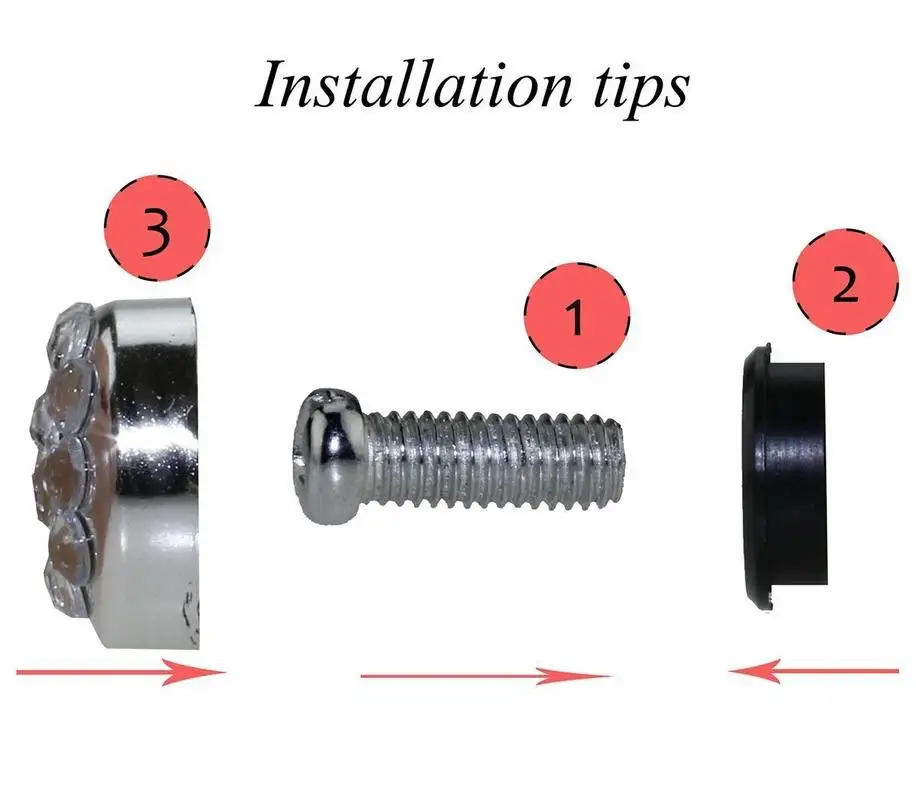 Installation tips

3

1

2