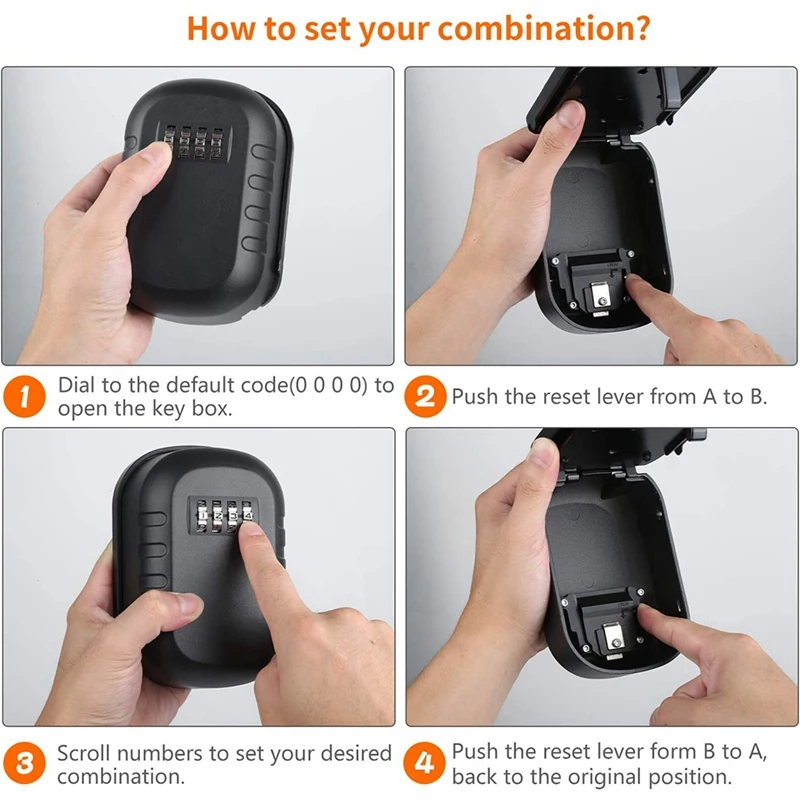 How to set your combination?

1 Dial to the default code(0 0 0 0) to open the key box.

2 Push the reset lever from A to B.

3 Scroll numbers to set your desired combination.

4 Push the reset lever form B to A, back to the original position.