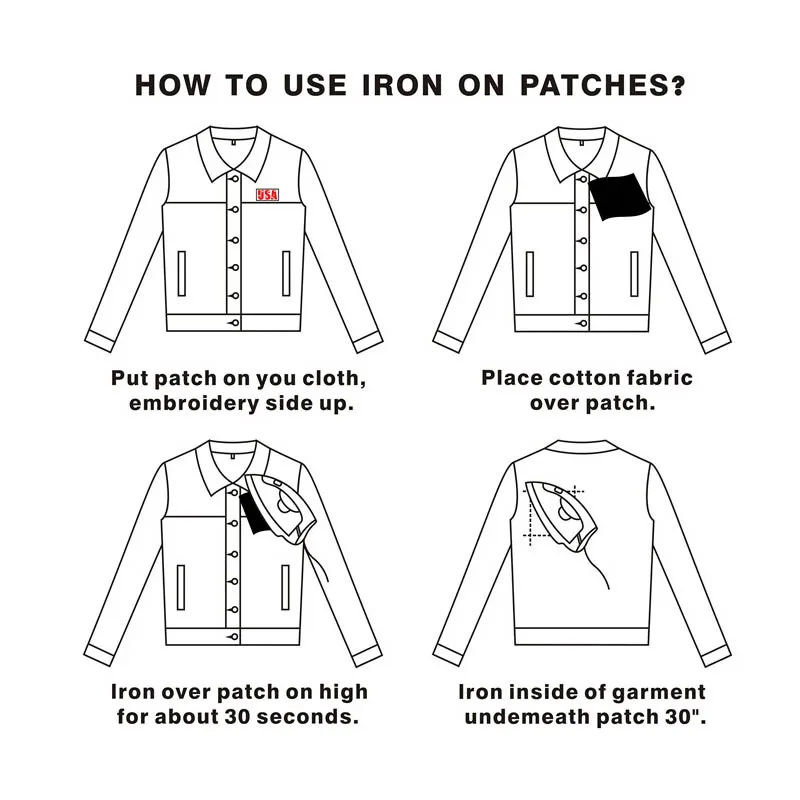 HOW TO USE IRON ON PATCHES?

USA

Put patch on you cloth, embroidery side up.

Place cotton fabric over patch.

Iron over patch on high for about 30 seconds.

Iron inside of garment undemeath patch 30".