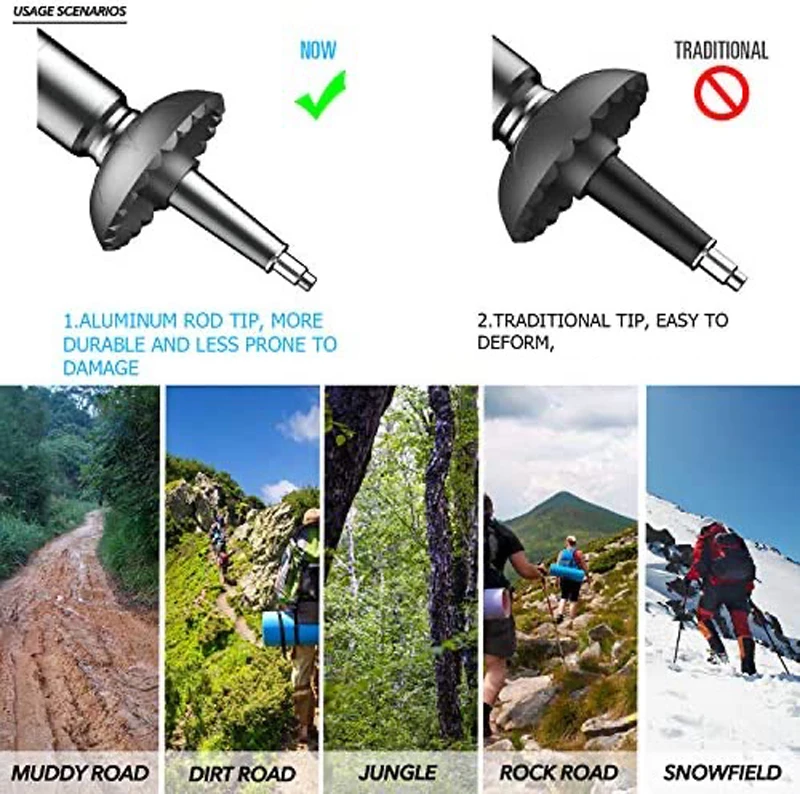 USAGE SCENARIOS

NOW

TRADITIONAL

1.ALUMINUM ROD TIP, MORE DURABLE AND LESS PRONE TO DAMAGE

2.TRADITIONAL TIP, EASY TO DEFORM,

MUDDY ROAD

DIRT ROAD

JUNGLE

ROCK ROAD

SNOWFIELD