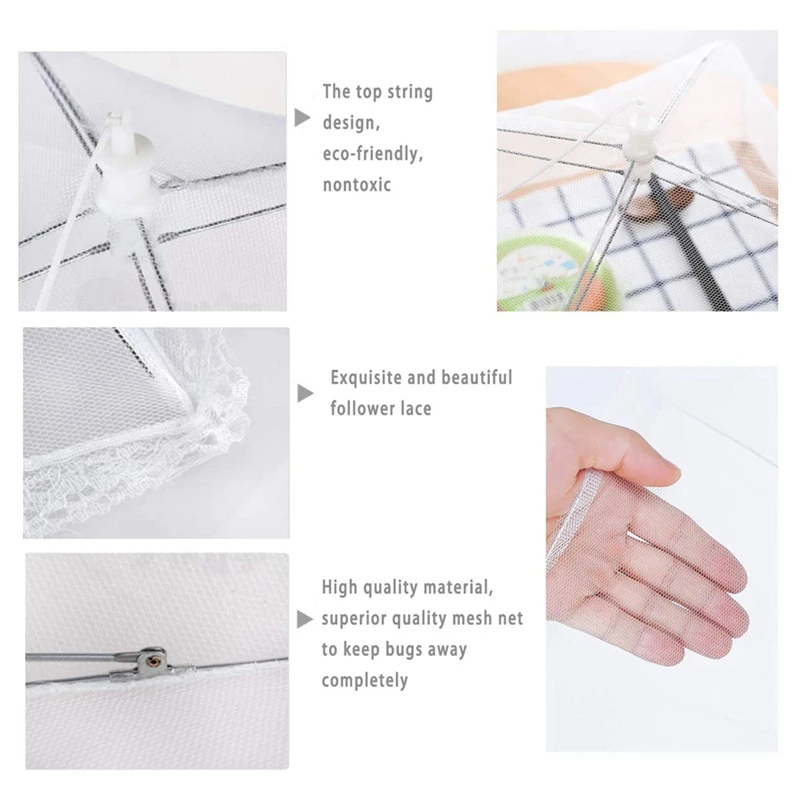 The top string design, eco-friendly, nontoxic

Exquisite and beautiful follower lace

High quality material, superior quality mesh net to keep bugs away completely