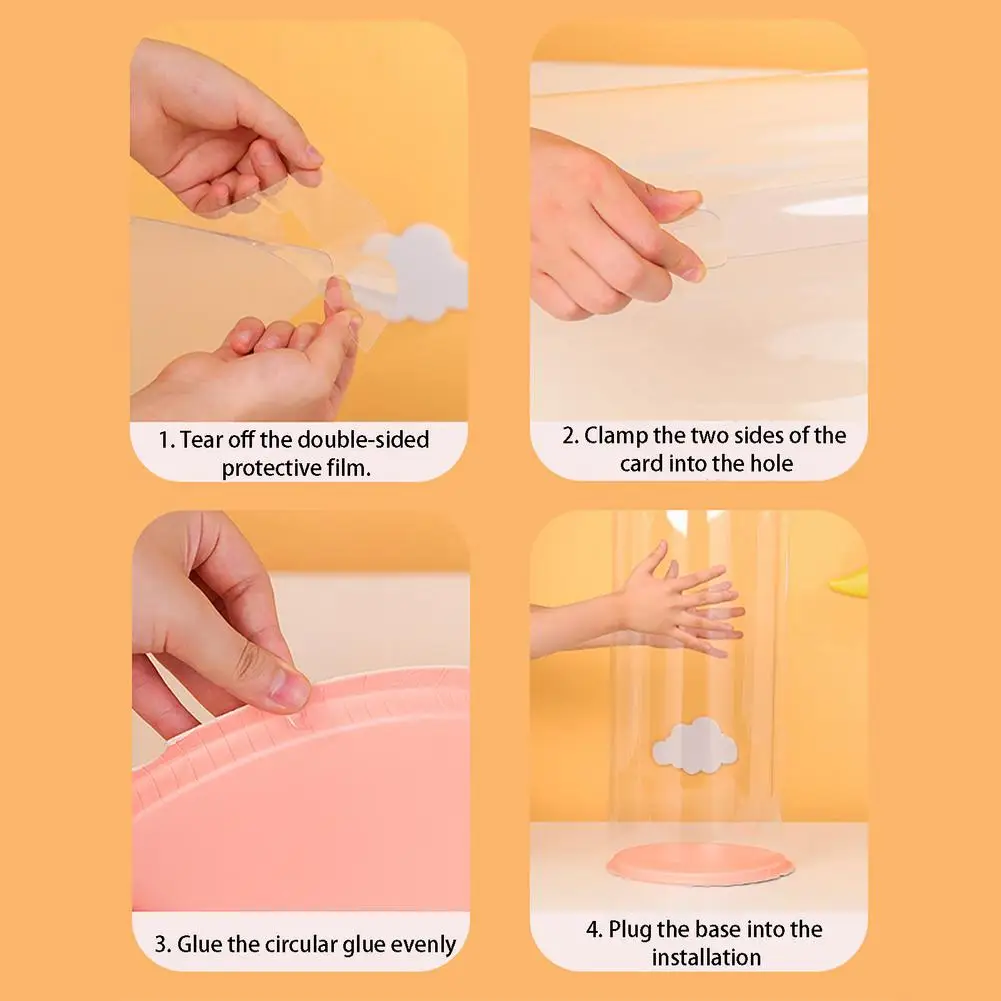 1. Tear off the double-sided protective film.

2. Clamp the two sides of the card into the hole

3. Glue the circular glue evenly

4. Plug the base into the installation