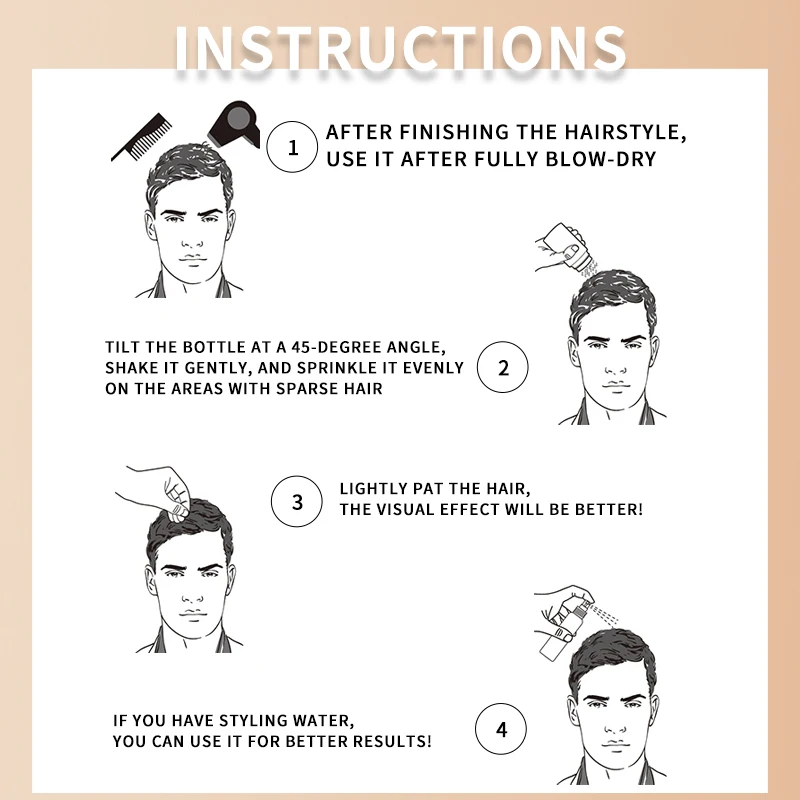 INSTRUCTIONS

1 AFTER FINISHING THE HAIRSTYLE, USE IT AFTER FULLY BLOW-DRY

TILT THE BOTTLE AT A 45-DEGREE ANGLE, SHAKE IT GENTLY, AND SPRINKLE IT EVENLY ON THE AREAS WITH SPARSE HAIR 2

3 LIGHTLY PAT THE HAIR, THE VISUAL EFFECT WILL BE BETTER!

IF YOU HAVE STYLING WATER, YOU CAN USE IT FOR BETTER RESULTS! 4