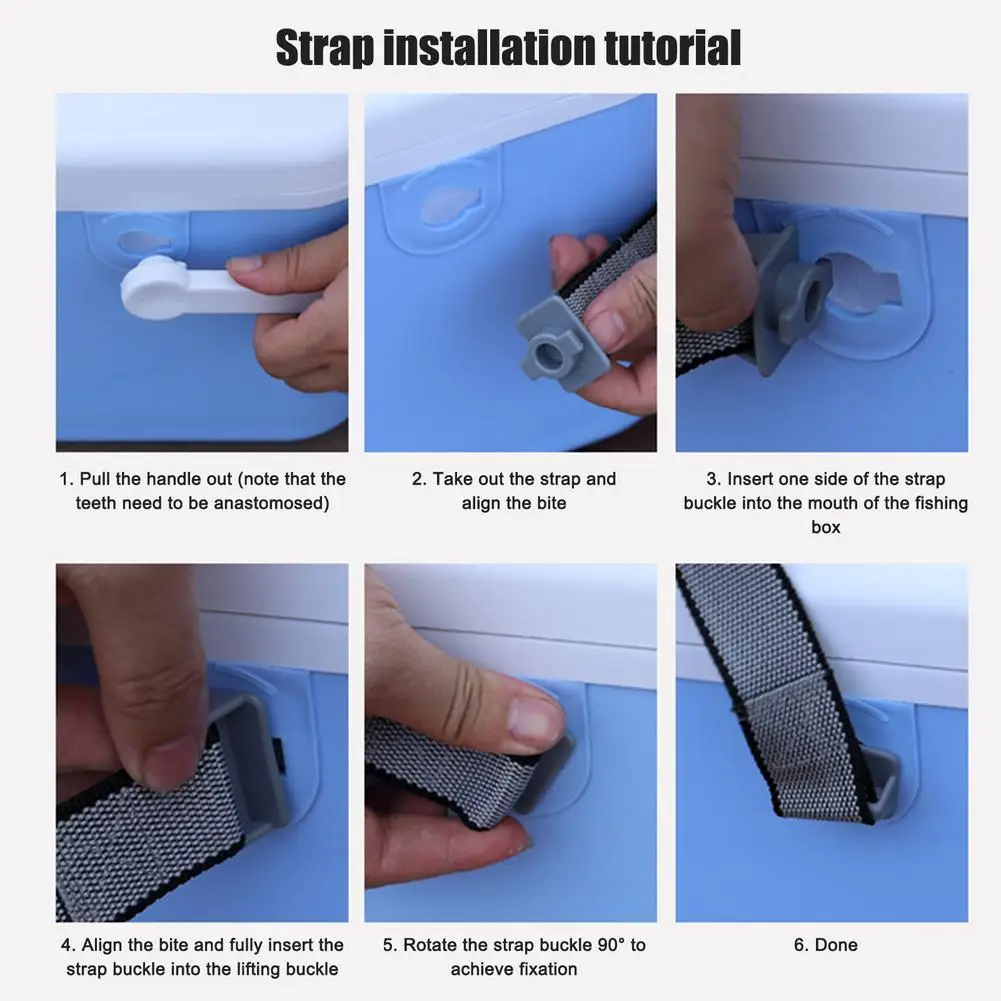 Strap installation tutorial

1. Pull the handle out (note that the teeth need to be anastomosed)

2. Take out the strap and align the bite

3. Insert one side of the strap buckle into the mouth of the fishing box

4. Align the bite and fully insert the strap buckle into the lifting buckle

5. Rotate the strap buckle 90° to achieve fixation

6. Done