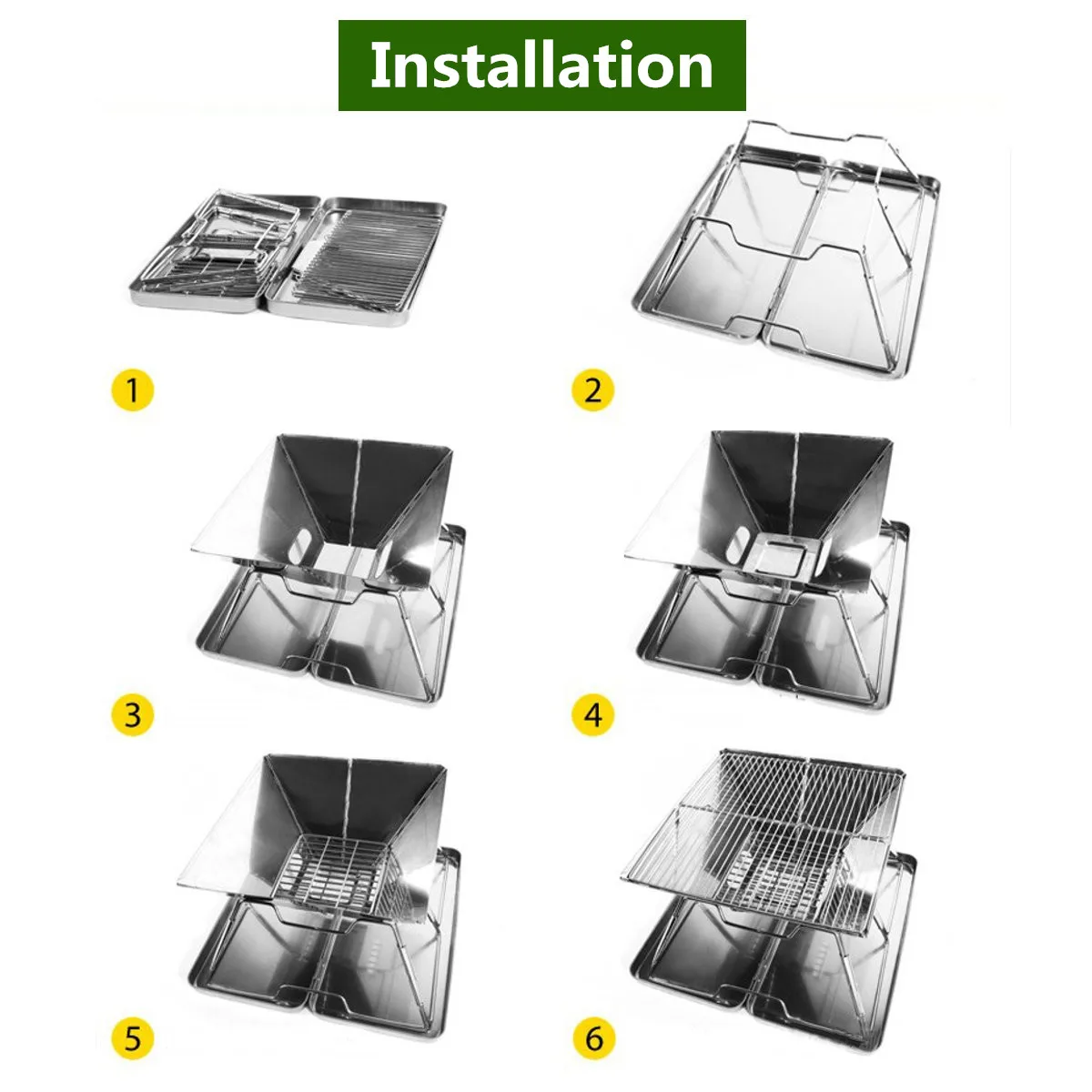 Installation

1

2

3

4

5

6