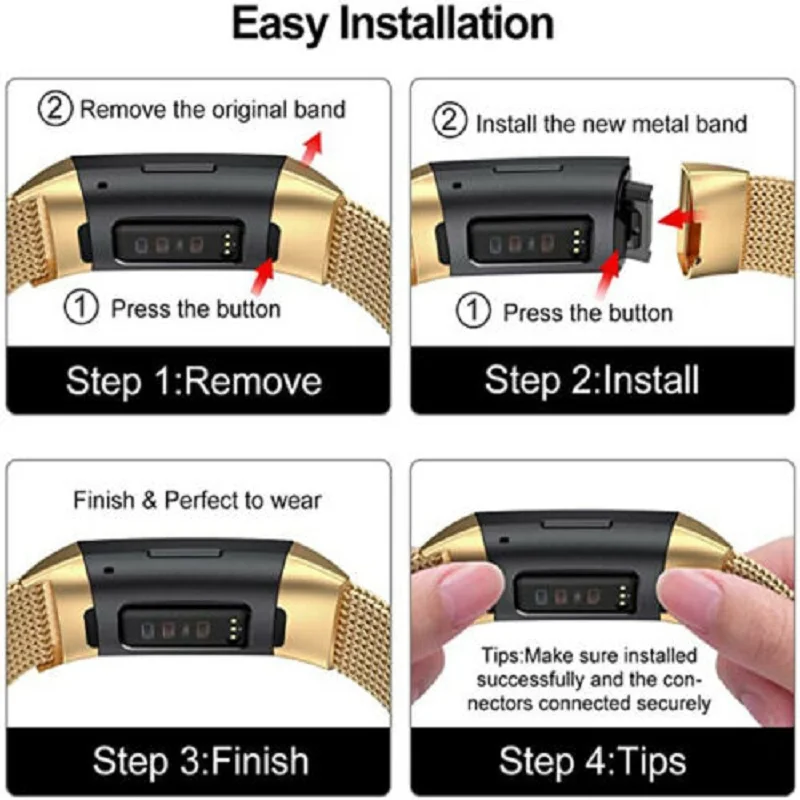 Easy Installation

② Remove the original band

① Press the button

Step 1:Remove

② Install the new metal band

① Press the button

Step 2:Install

Finish & Perfect to wear

Step 3:Finish

Tips:Make sure installed successfully and the connectors connected securely

Step 4:Tips