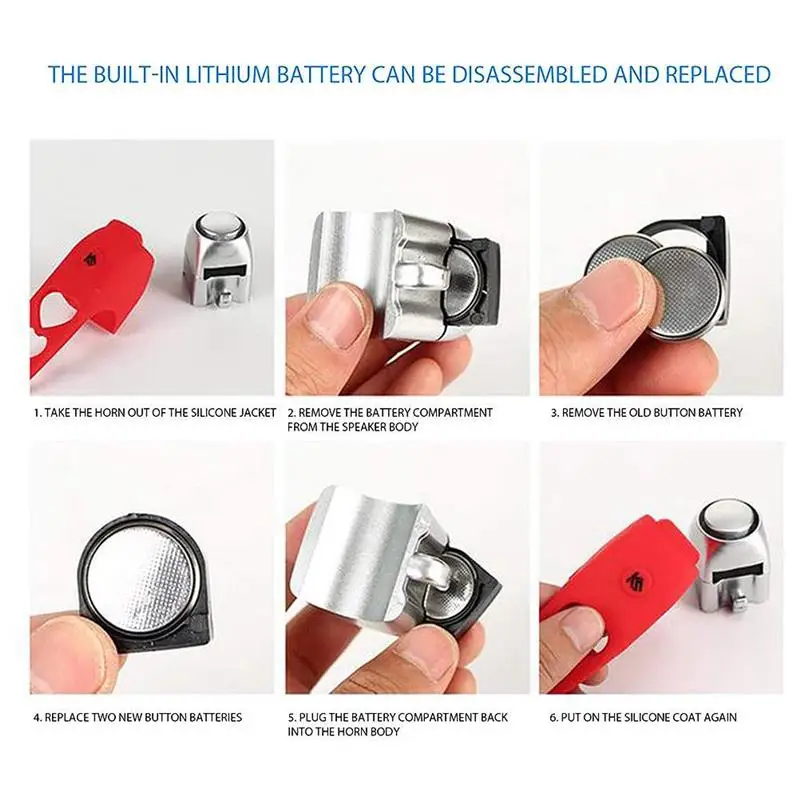 THE BUILT-IN LITHIUM BATTERY CAN BE DISASSEMBLED AND REPLACED

1. TAKE THE HORN OUT OF THE SILICONE JACKET

2. REMOVE THE BATTERY COMPARTMENT FROM THE SPEAKER BODY

3. REMOVE THE OLD BUTTON BATTERY

4. REPLACE TWO NEW BUTTON BATTERIES

5. PLUG THE BATTERY COMPARTMENT BACK INTO THE HORN BODY

6. PUT ON THE SILICONE COAT AGAIN