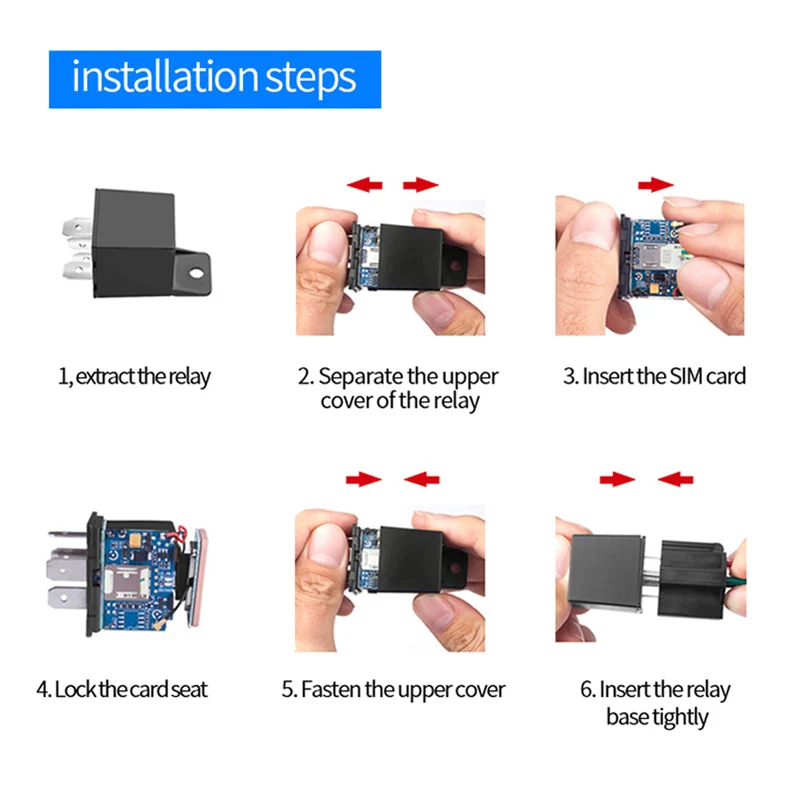 installation steps

1, extract the relay

2. Separate the upper cover of the relay

3. Insert the SIM card

4. Lock the card seat

5. Fasten the upper cover

6. Insert the relay base tightly