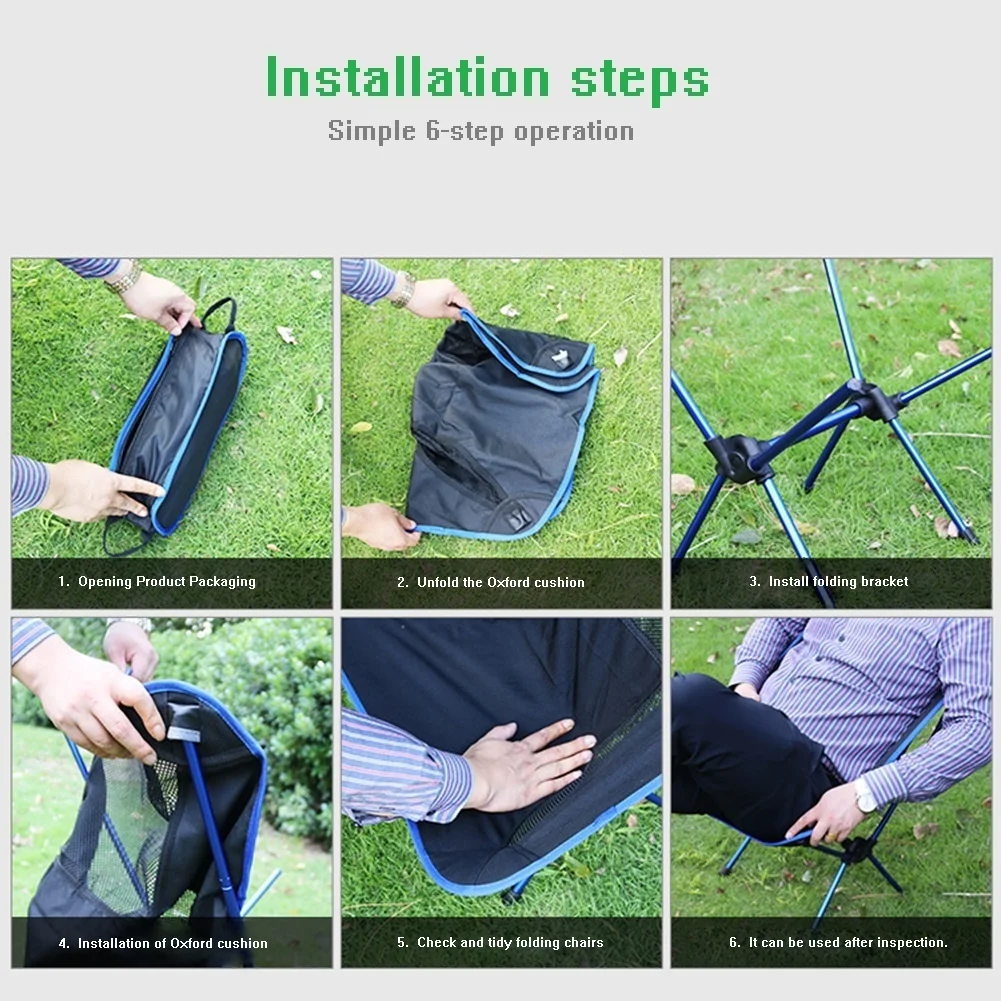 Installation steps
Simple 6-step operation

1. Opening Product Packaging

2. Unfold the Oxford cushion

3. Install folding bracket

4. Installation of Oxford cushion

5. Check and tidy folding chairs

6. It can be used after inspection.