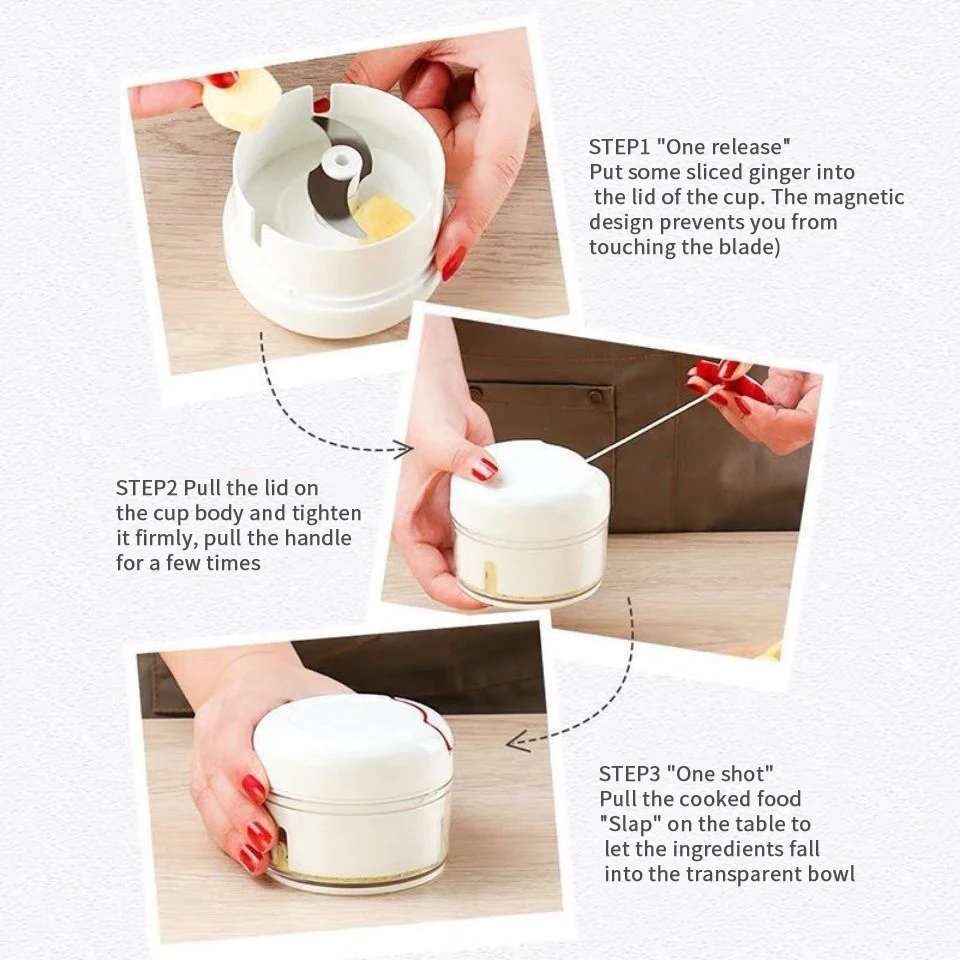 STEP1 "One release"
Put some sliced ginger into the lid of the cup. The magnetic design prevents you from touching the blade)

STEP2 Pull the lid on the cup body and tighten it firmly, pull the handle for a few times

STEP3 "One shot"
Pull the cooked food "Slap" on the table to let the ingredients fall into the transparent bowl