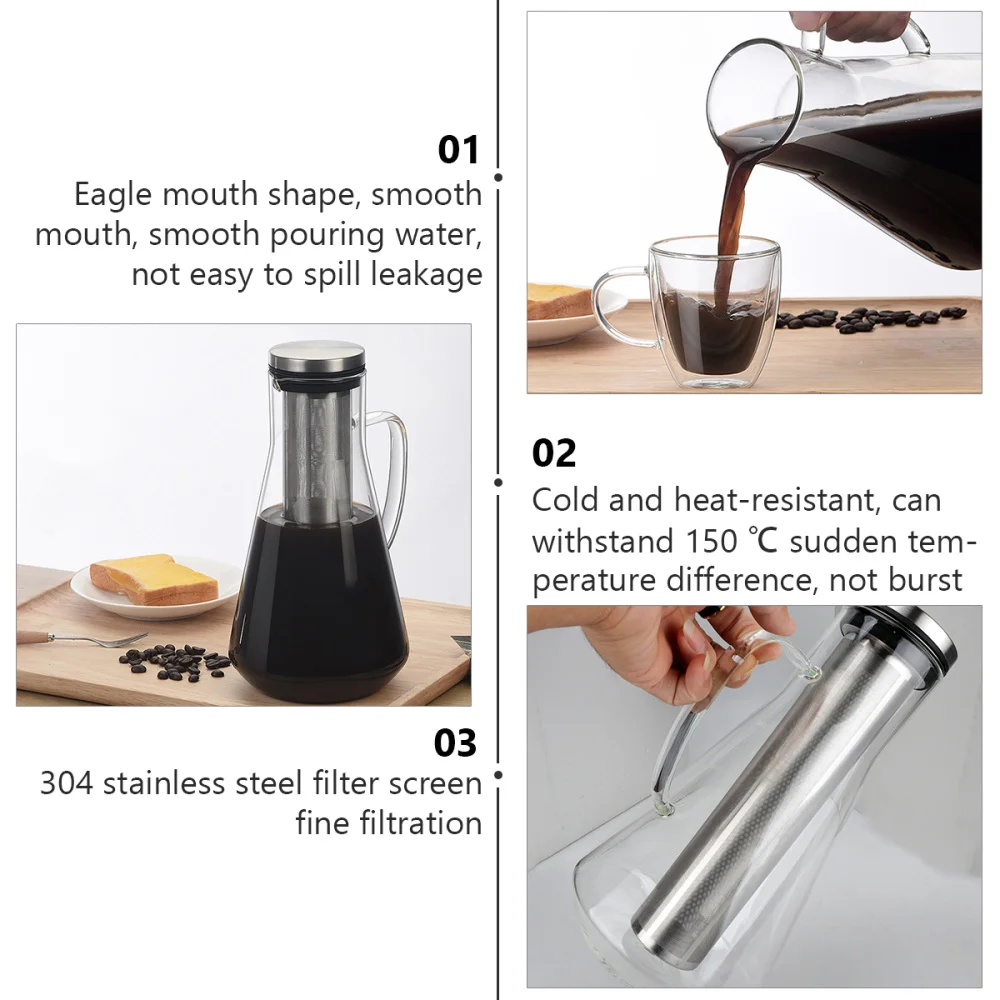 01
Eagle mouth shape, smooth mouth, smooth pouring water, not easy to spill leakage

02
Cold and heat-resistant, can withstand 150 ℃ sudden temperature difference, not burst

03
304 stainless steel filter screen fine filtration