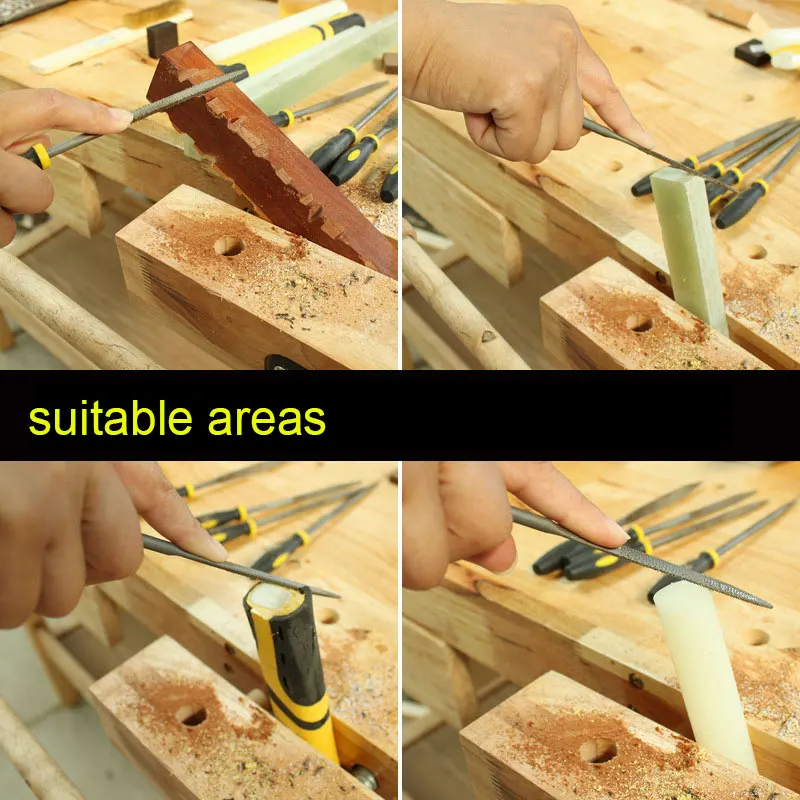 suitable areas