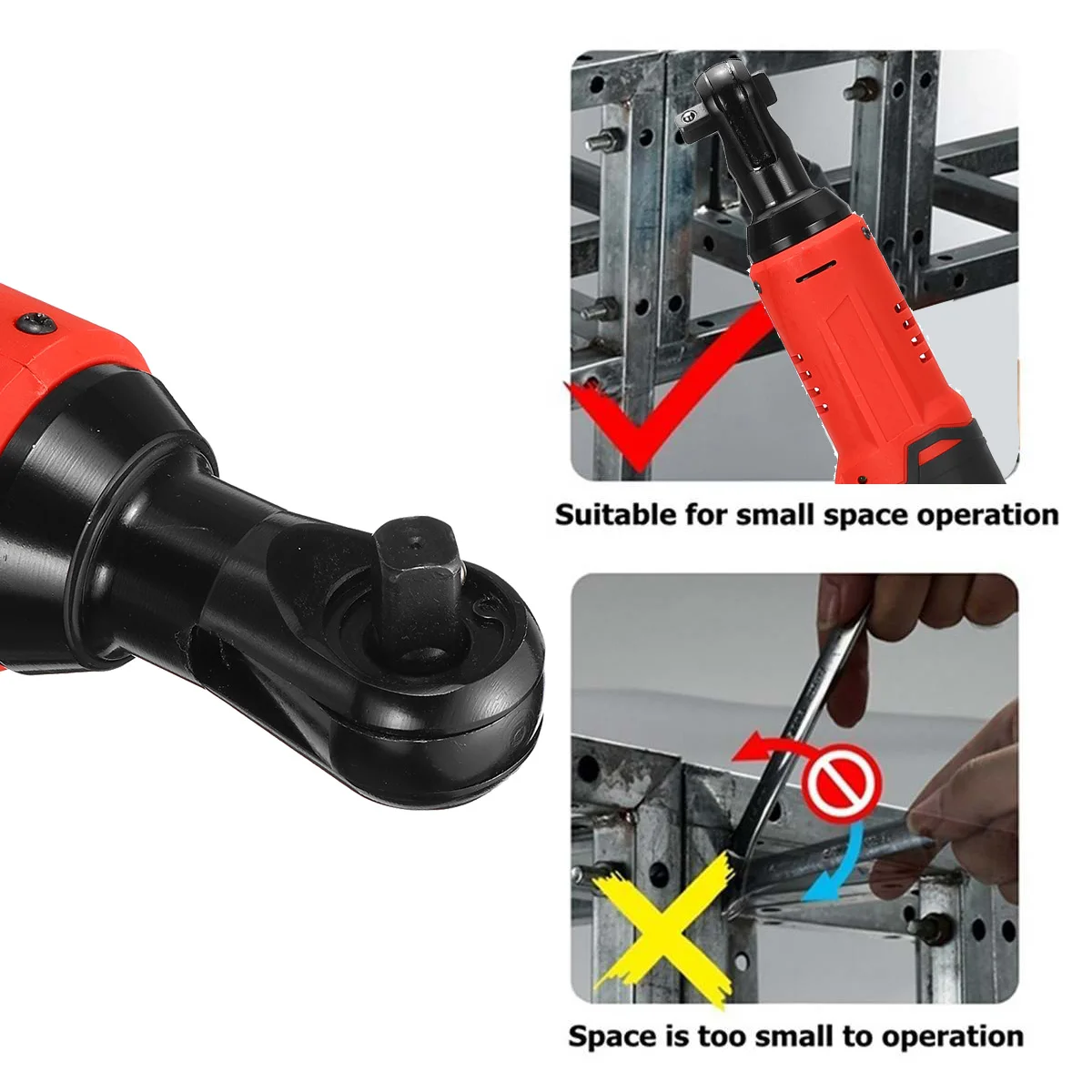 Suitable for small space operation

Space is too small to operation