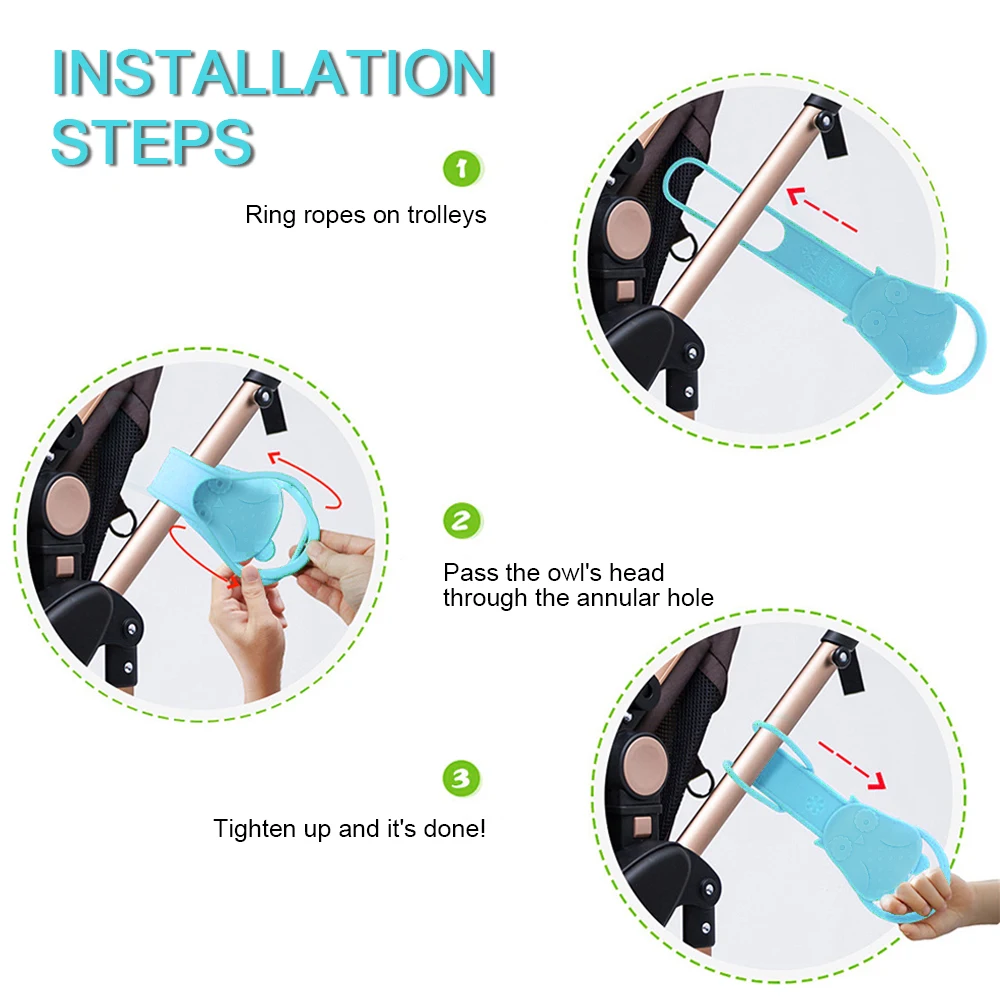 INSTALLATION STEPS

1

Ring ropes on trolleys

2

Pass the owl's head through the annular hole

3

Tighten up and it's done!