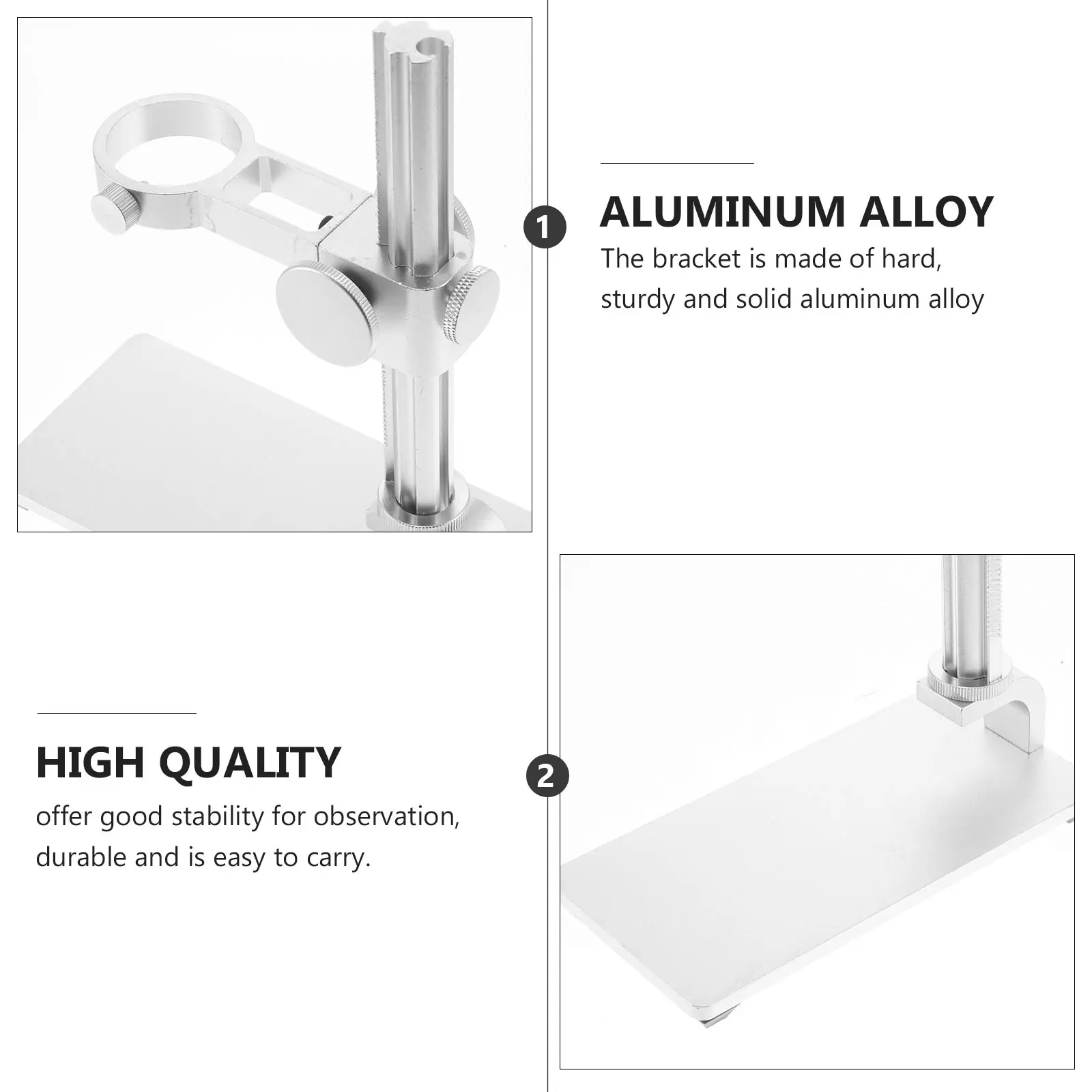 1

ALUMINUM ALLOY

The bracket is made of hard, sturdy and solid aluminum alloy

HIGH QUALITY

offer good stability for observation, durable and is easy to carry.

2