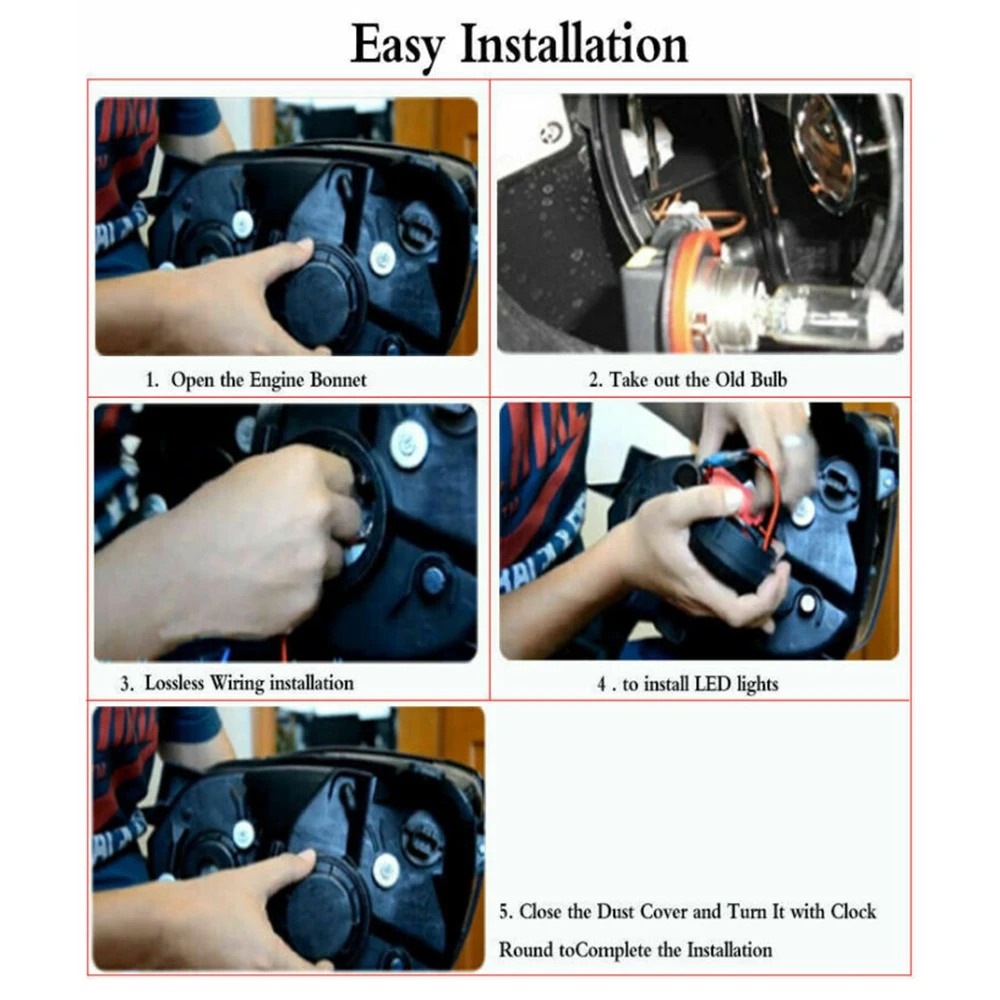 Easy Installation

1. Open the Engine Bonnet

2. Take out the Old Bulb

3. Lossless Wiring installation

4 . to install LED lights

5. Close the Dust Cover and Turn It with Clock Round toComplete the Installation