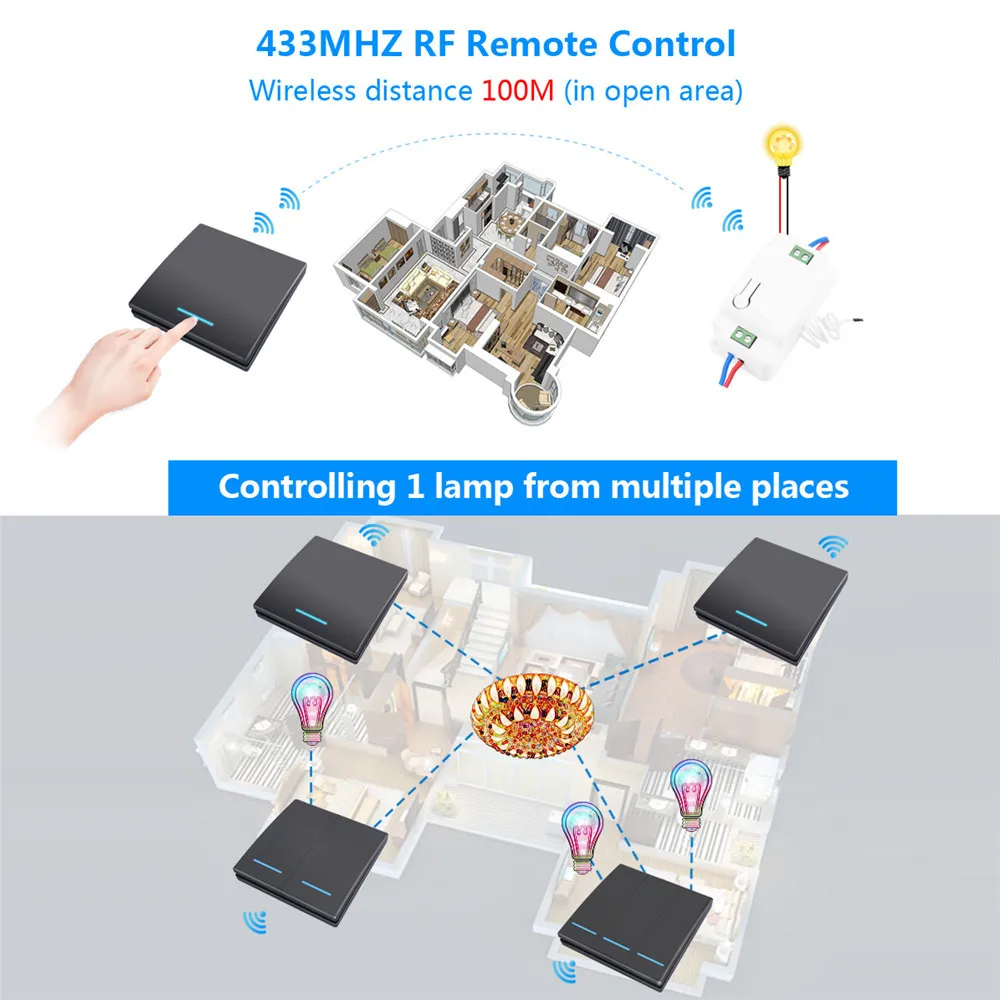 433MHZ RF Remote Control
Wireless distance 100M (in open area)

Controlling 1 lamp from multiple places