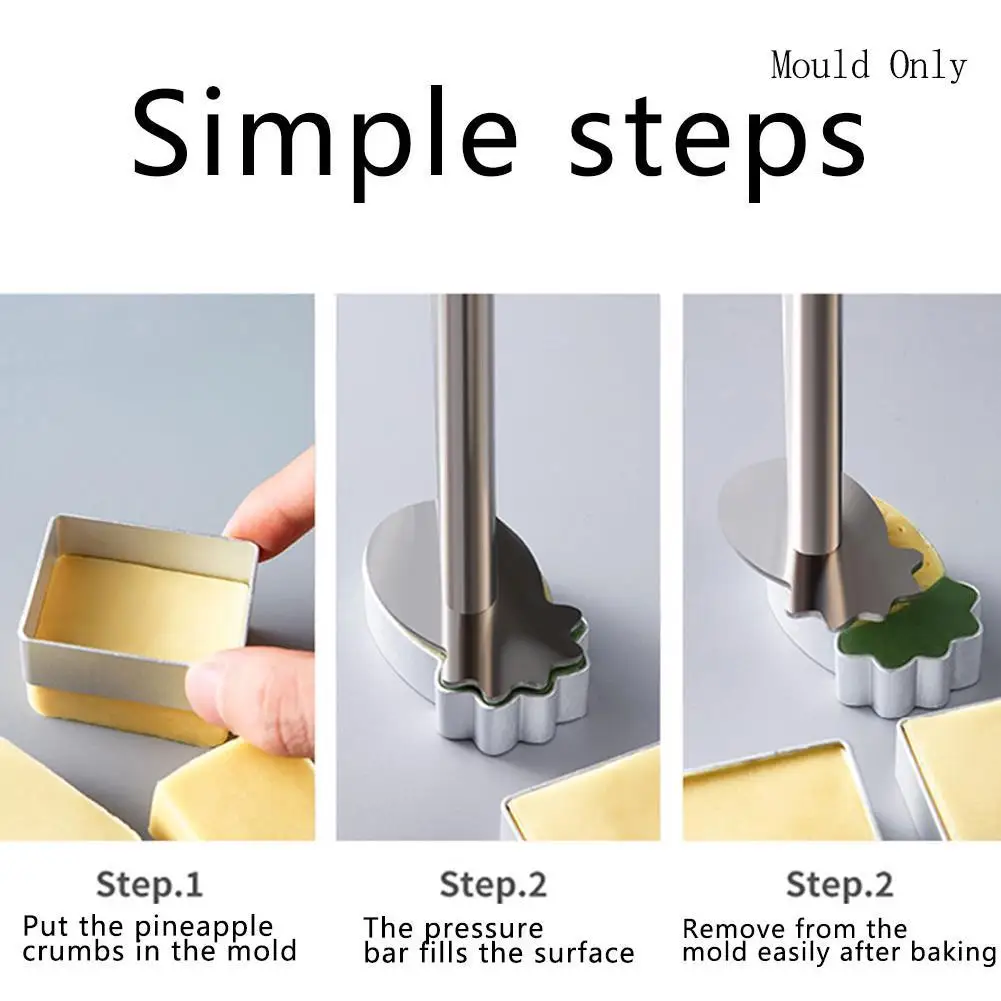 Mould Only

Simple steps

Step.1
Put the pineapple crumbs in the mold

Step.2
The pressure bar fills the surface

Step.2
Remove from the mold easily after baking