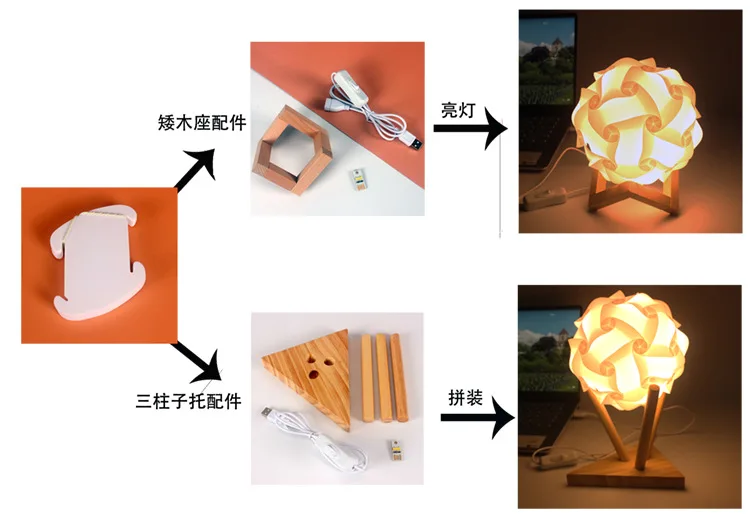 矮木座配件

亮灯

三柱子托配件

拼装