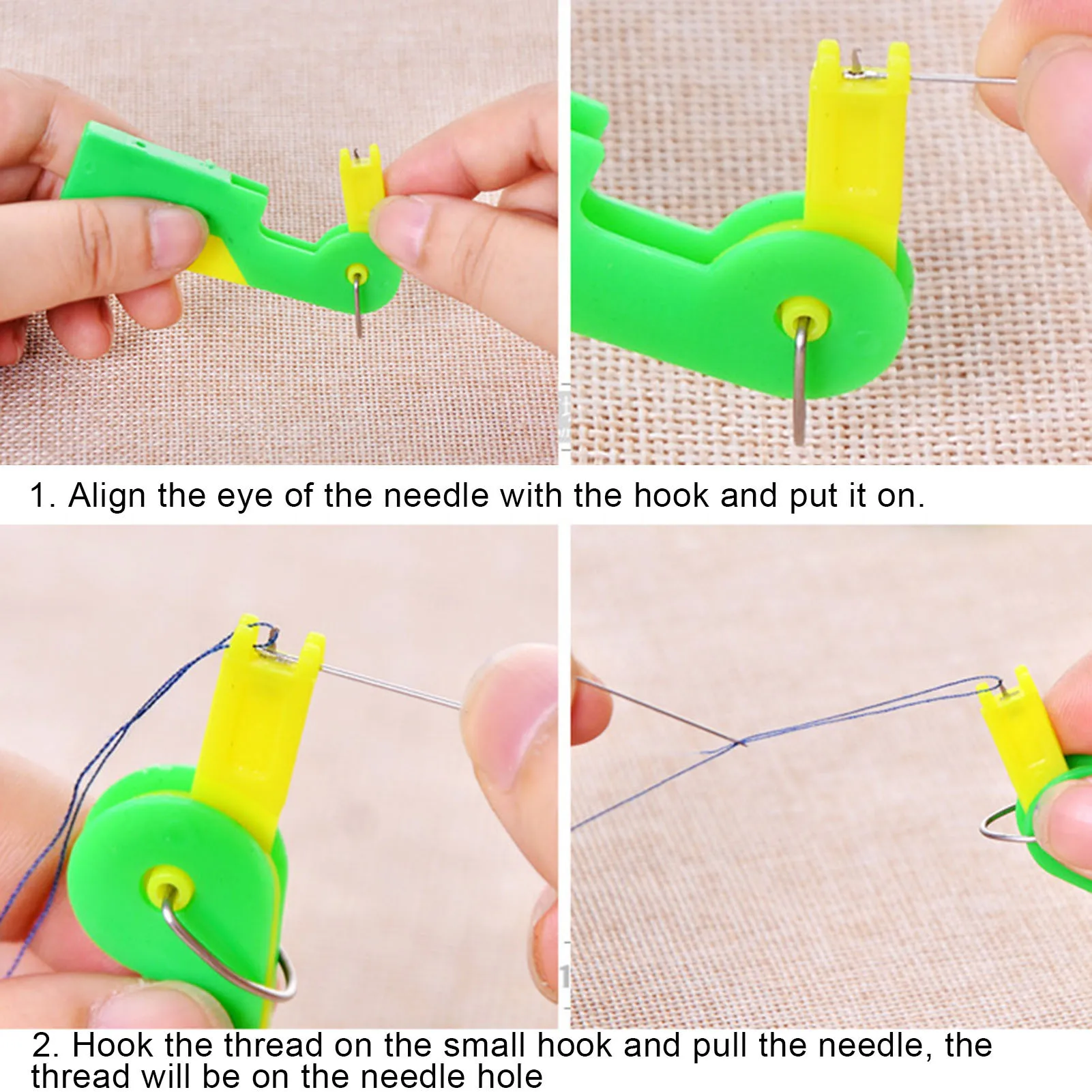 1. Align the eye of the needle with the hook and put it on.

2. Hook the thread on the small hook and pull the needle, the thread will be on the needle hole