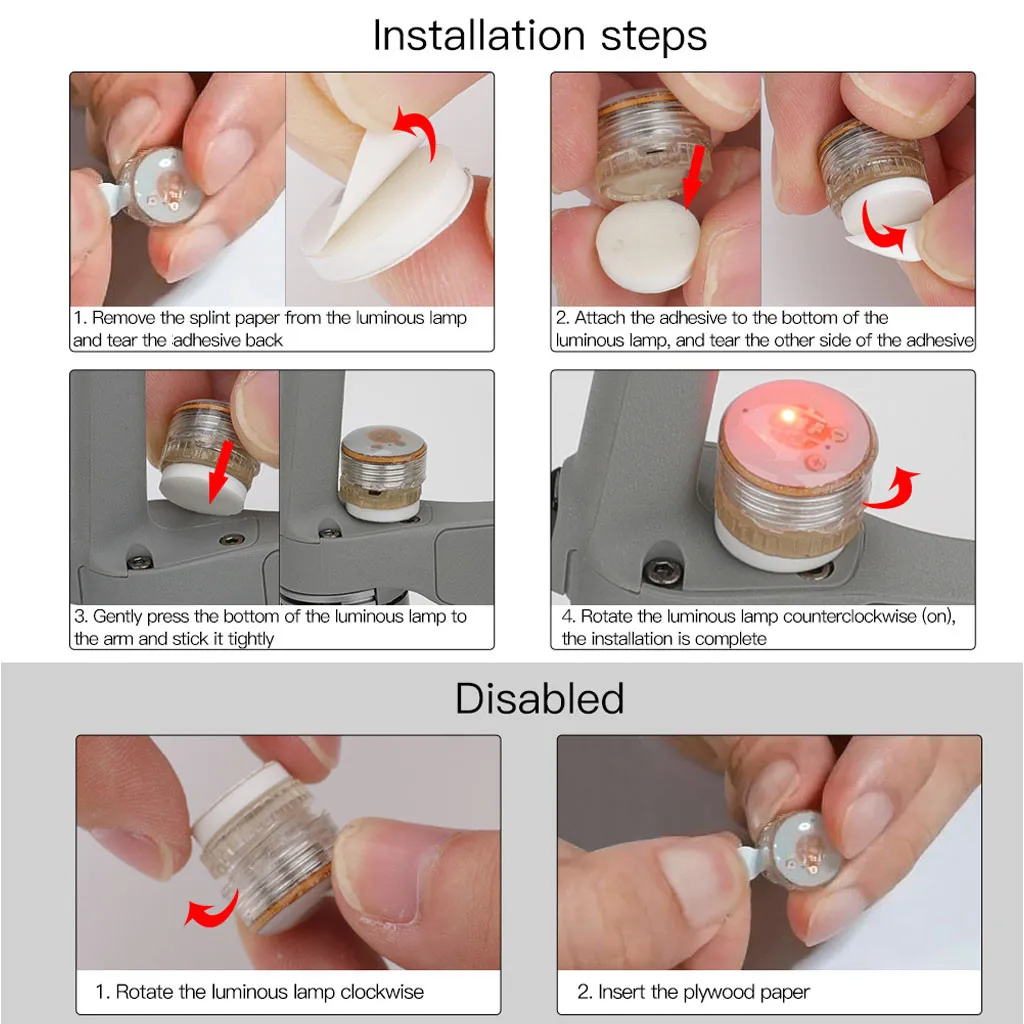 Installation steps

1. Remove the splint paper from the luminous lamp and tear the adhesive back

2. Attach the adhesive to the bottom of the luminous lamp, and tear the other side of the adhesive

3. Gently press the bottom of the luminous lamp to the arm and stick it tightly

4. Rotate the luminous lamp counterclockwise (on), the installation is complete

Disabled

1. Rotate the luminous lamp clockwise

2. Insert the plywood paper