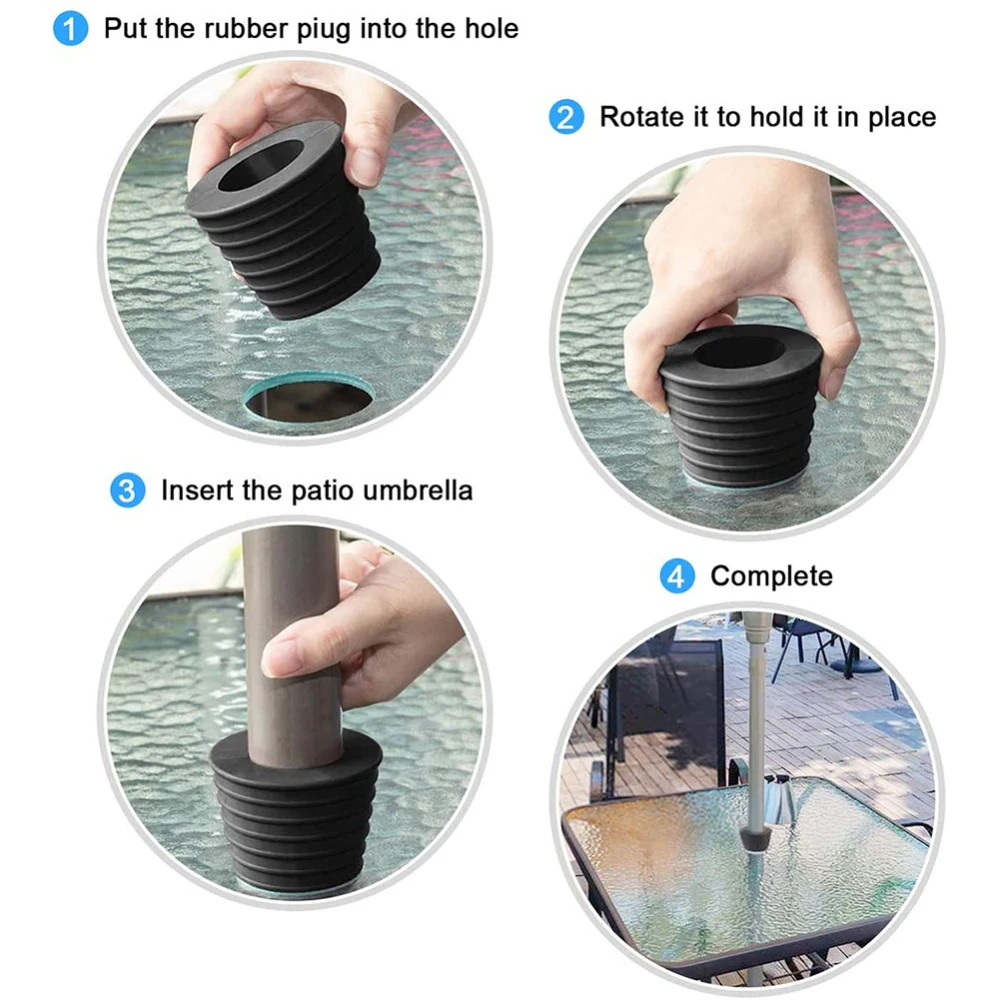 1 Put the rubber piug into the hole

2 Rotate it to hold it in place

3 Insert the patio umbrella

4 Complete