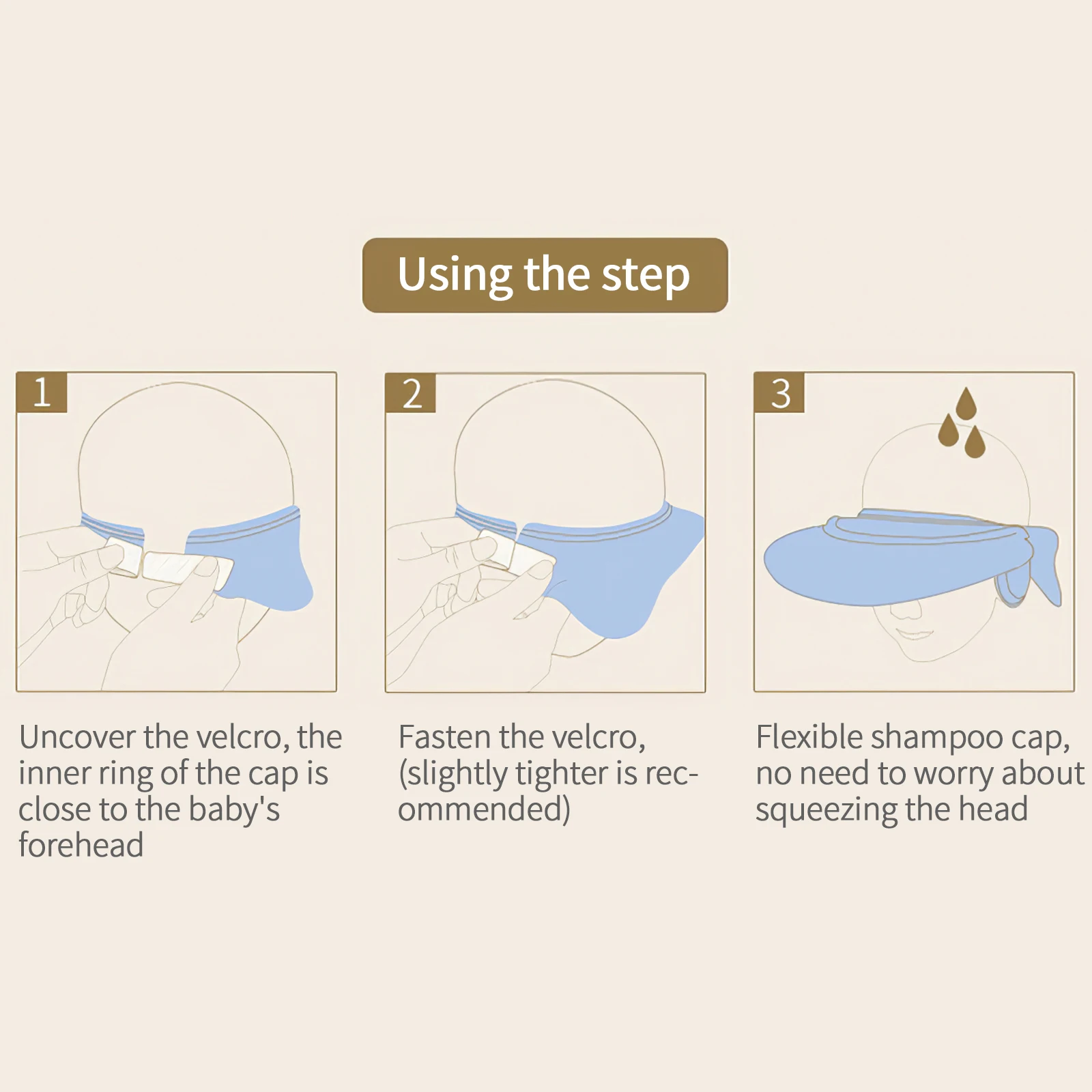 Using the step

1

Uncover the velcro, the inner ring of the cap is close to the baby's forehead

2

Fasten the velcro, (slightly tighter is recommended)

3

Flexible shampoo cap, no need to worry about squeezing the head