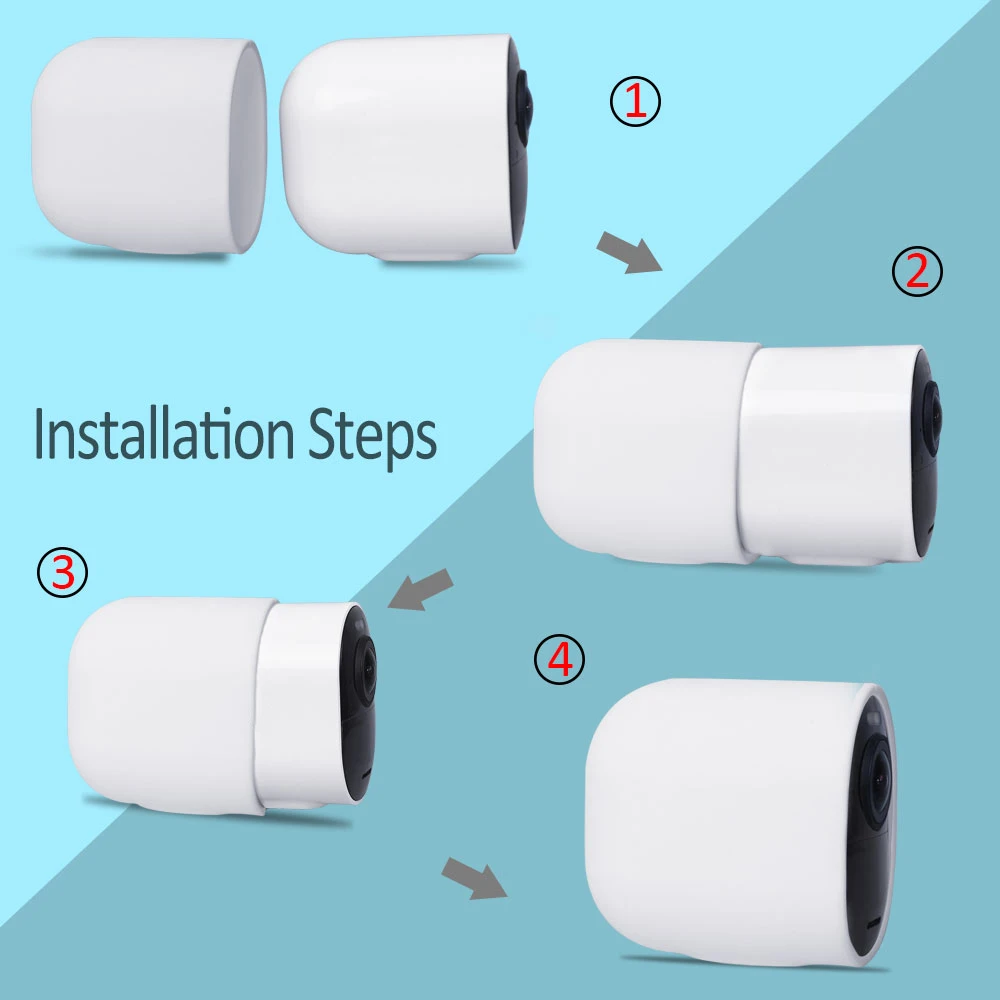 ①

②

Installation Steps

③

④