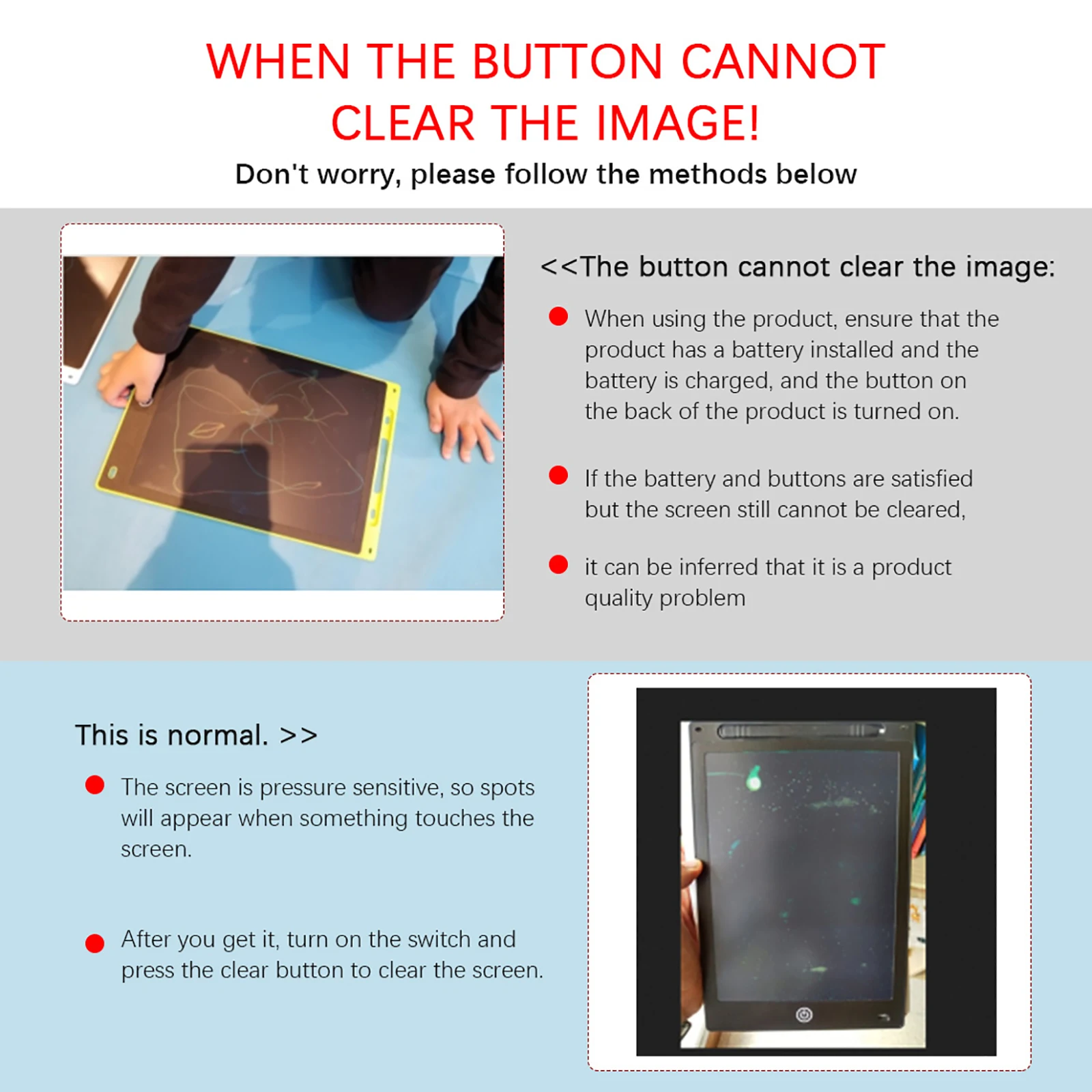 WHEN THE BUTTON CANNOT CLEAR THE IMAGE!

Don't worry, please follow the methods below

<<The button cannot clear the image:

When using the product, ensure that the product has a battery installed and the battery is charged, and the button on the back of the product is turned on.

If the battery and buttons are satisfied but the screen still cannot be cleared,

it can be inferred that it is a product quality problem

This is normal. >>

The screen is pressure sensitive, so spots will appear when something touches the screen.

After you get it, turn on the switch and press the clear button to clear the screen.