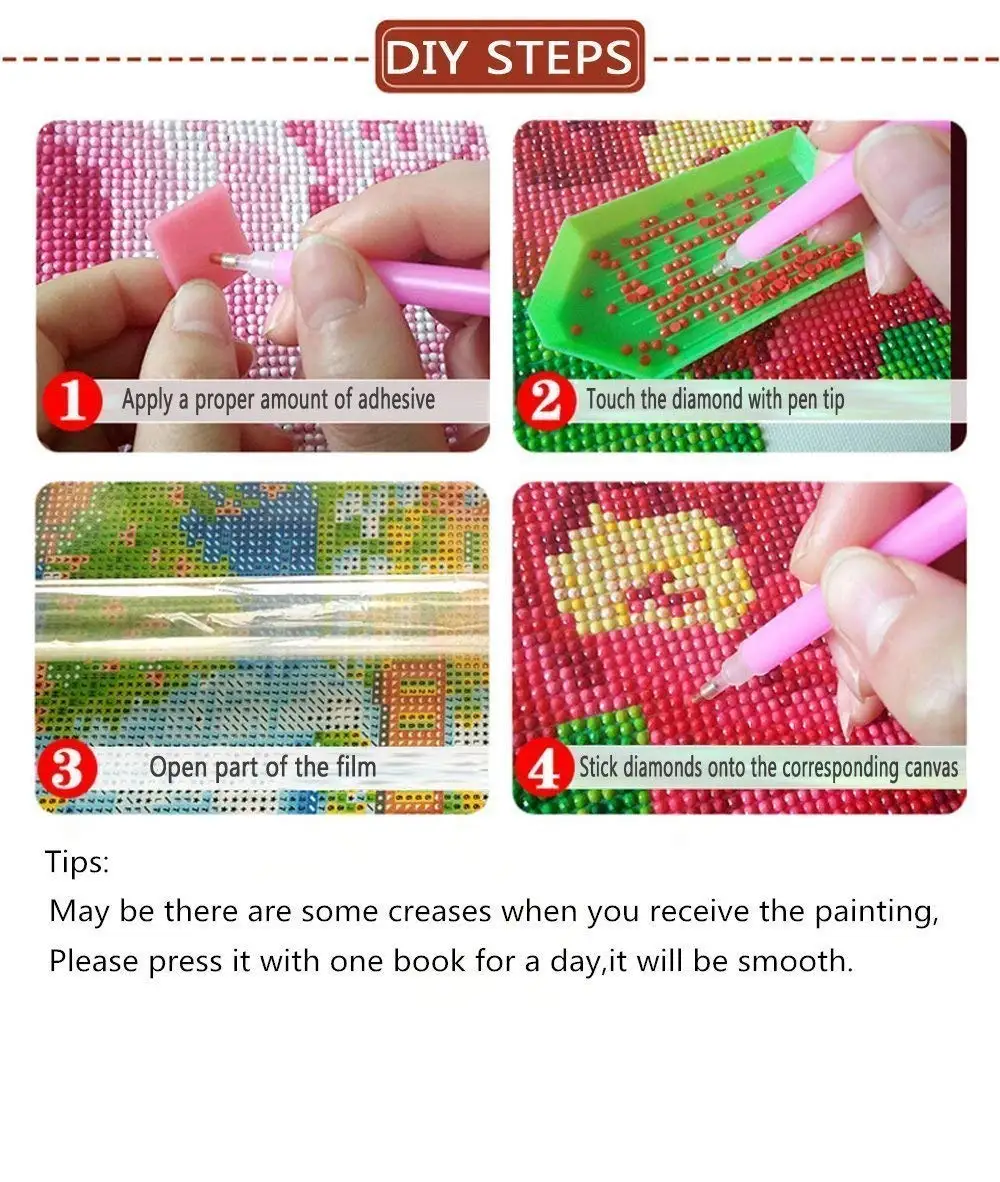 DIY STEPS

1 Apply a proper amount of adhesive

2 Touch the diamond with pen tip

3 Open part of the film

4 Stick diamonds onto the corresponding canvas

Tips:
May be there are some creases when you receive the painting,
Please press it with one book for a day,it will be smooth.