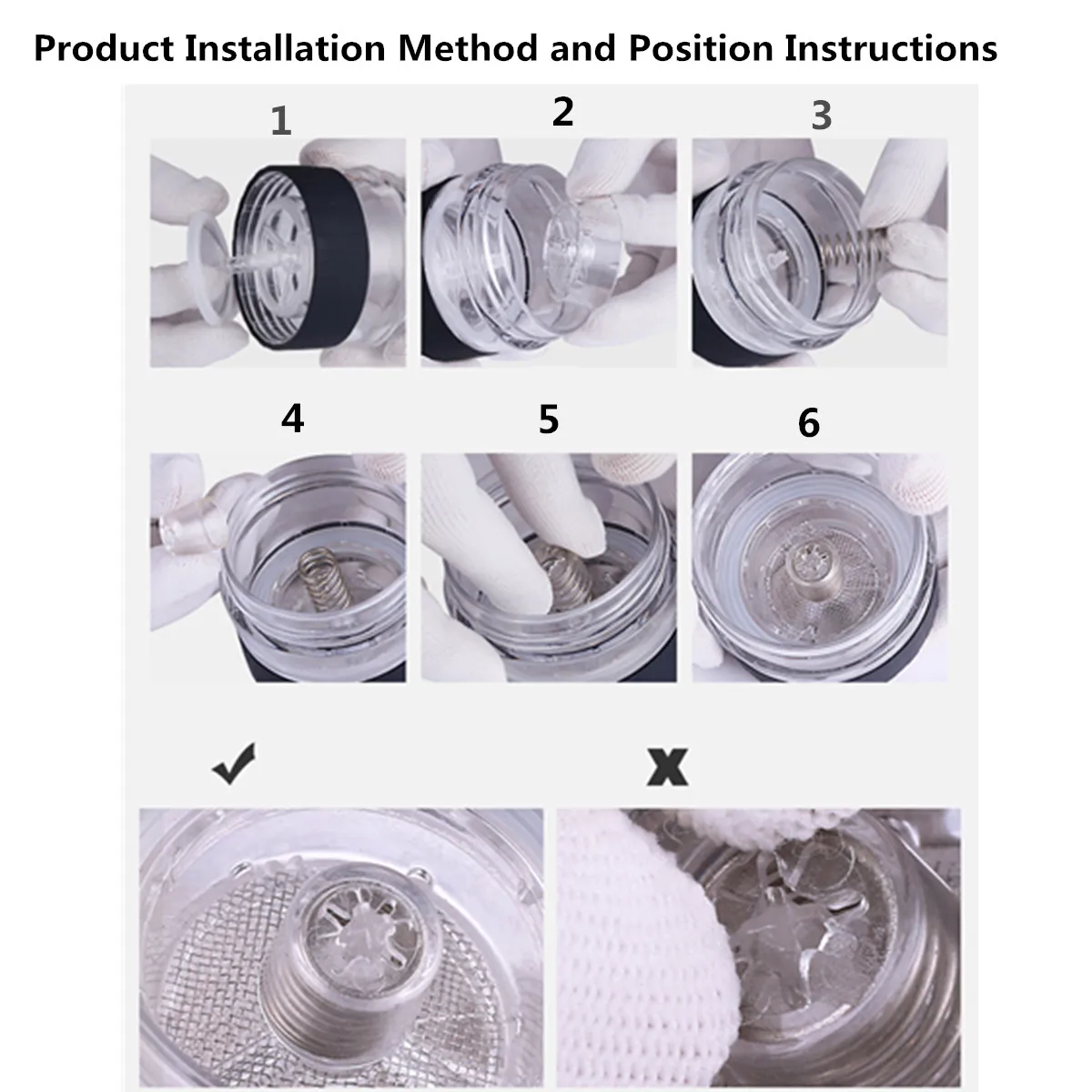 Product Installation Method and Position Instructions

1

2

3

4

5

6

✓

x