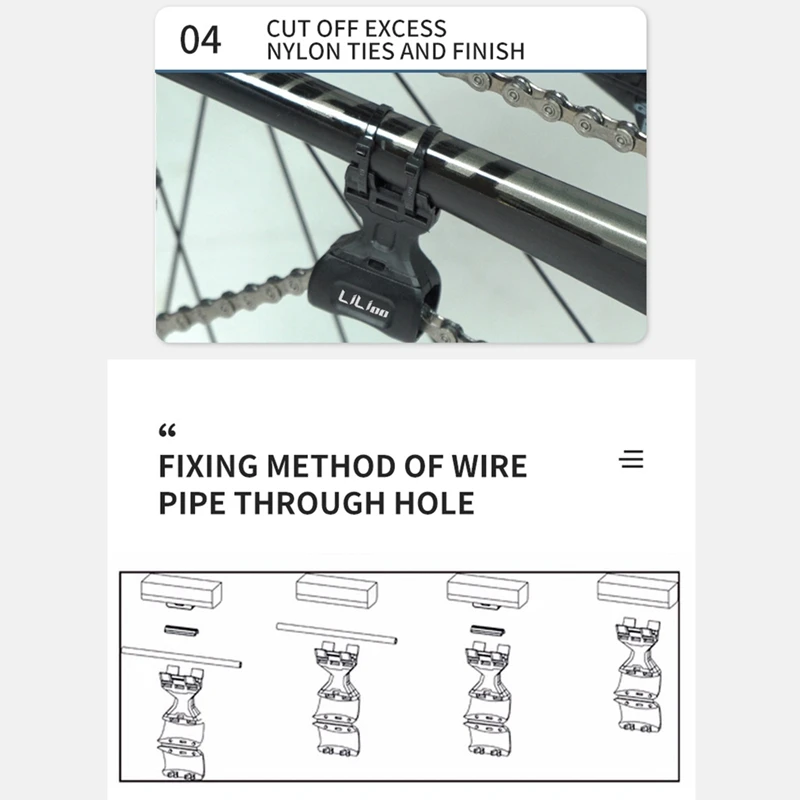 04 CUT OFF EXCESS NYLON TIES AND FINISH

LiLioo

“

FIXING METHOD OF WIRE PIPE THROUGH HOLE