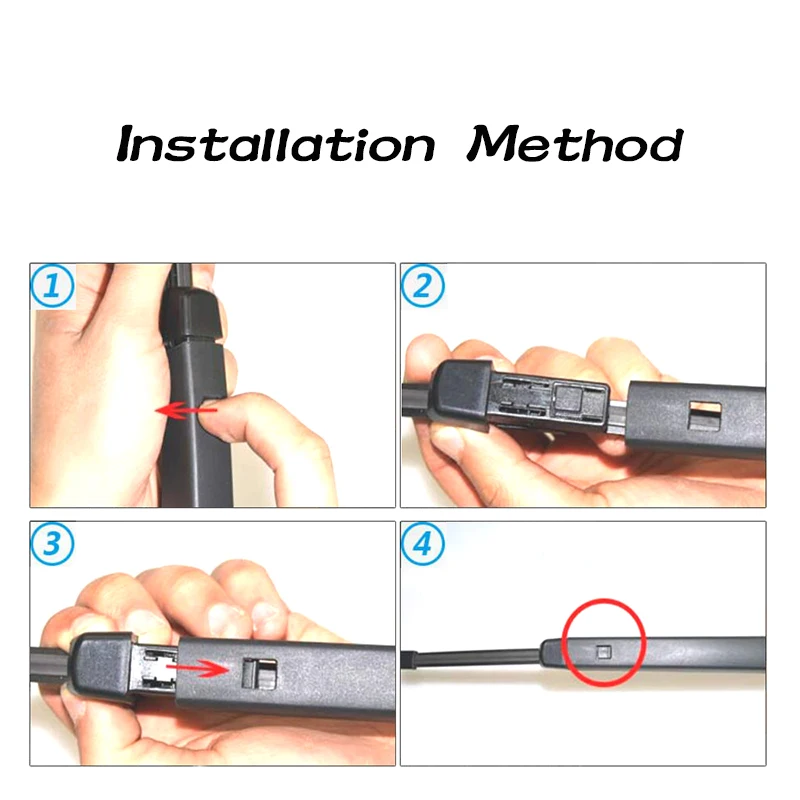 Installation Method

1

2

3

4