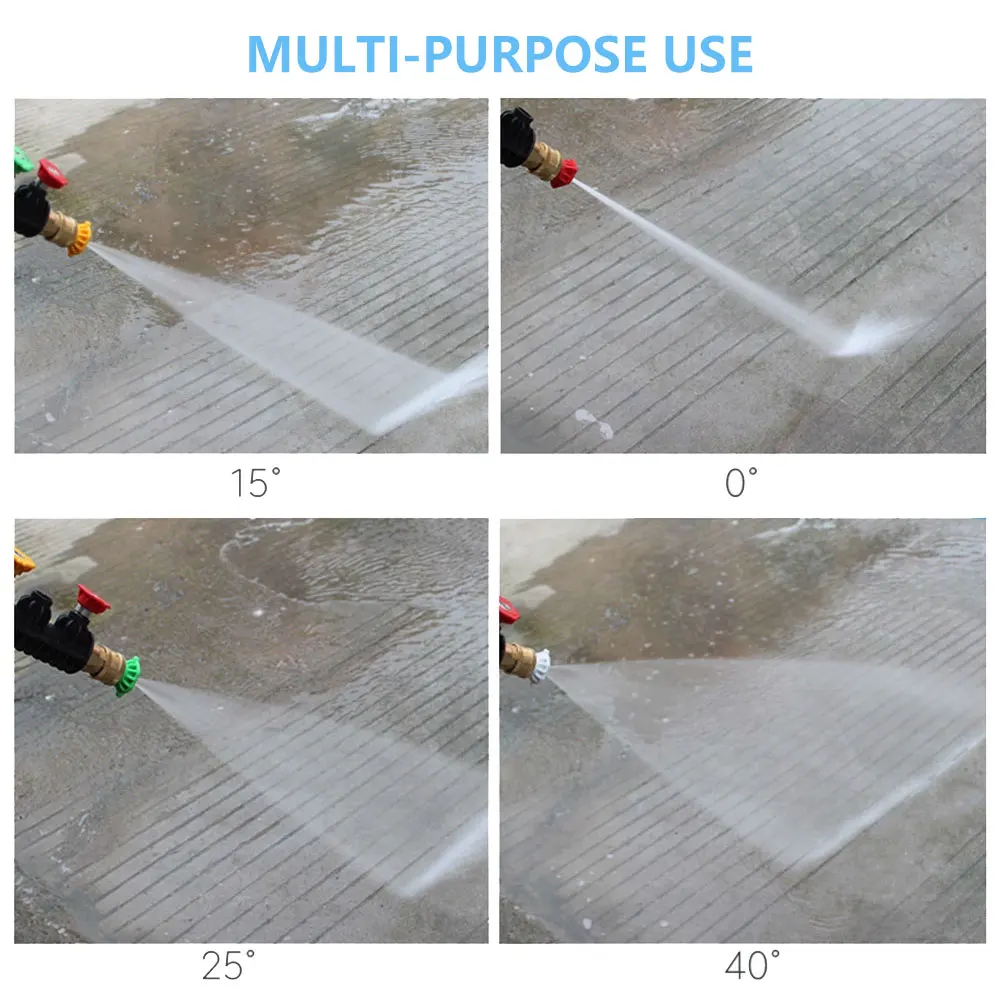 MULTI-PURPOSE USE

15°

0°

25°

40°