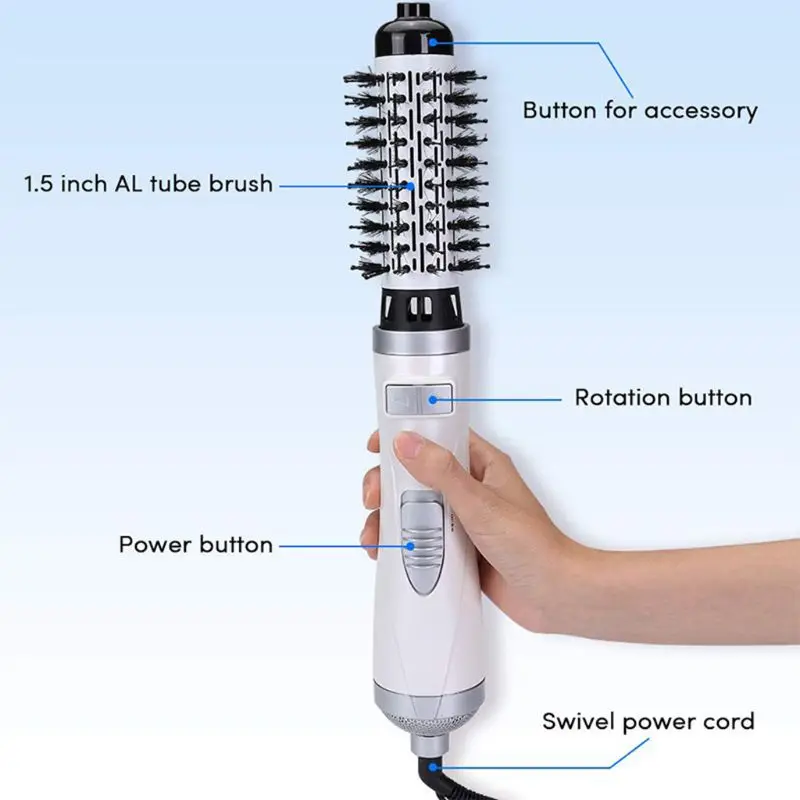 Button for accessory

1.5 inch AL tube brush

Rotation button

Power button

Swivel power cord