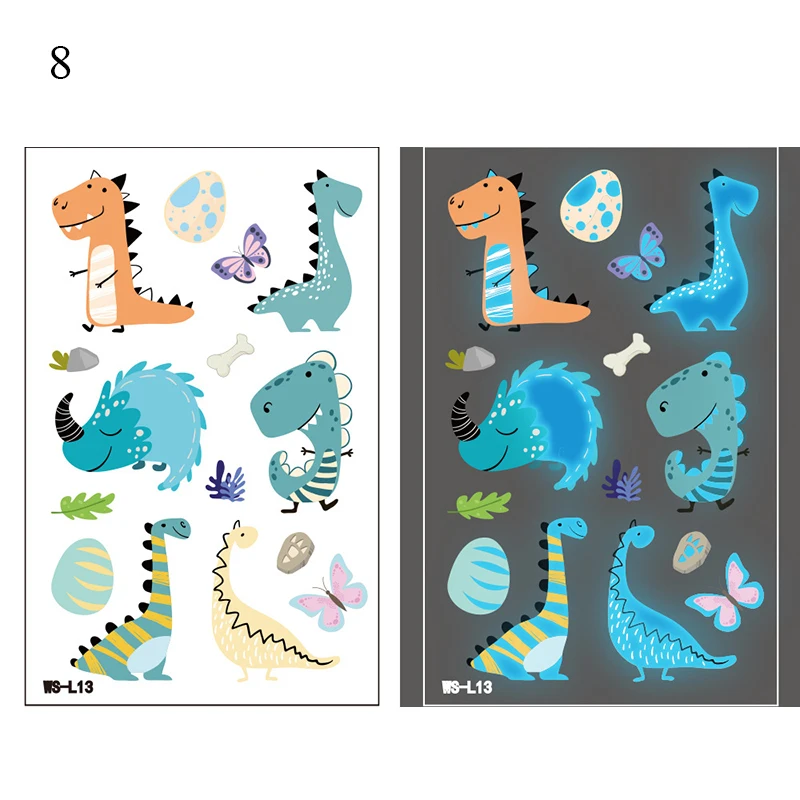 8

WS-L13

WS-L13